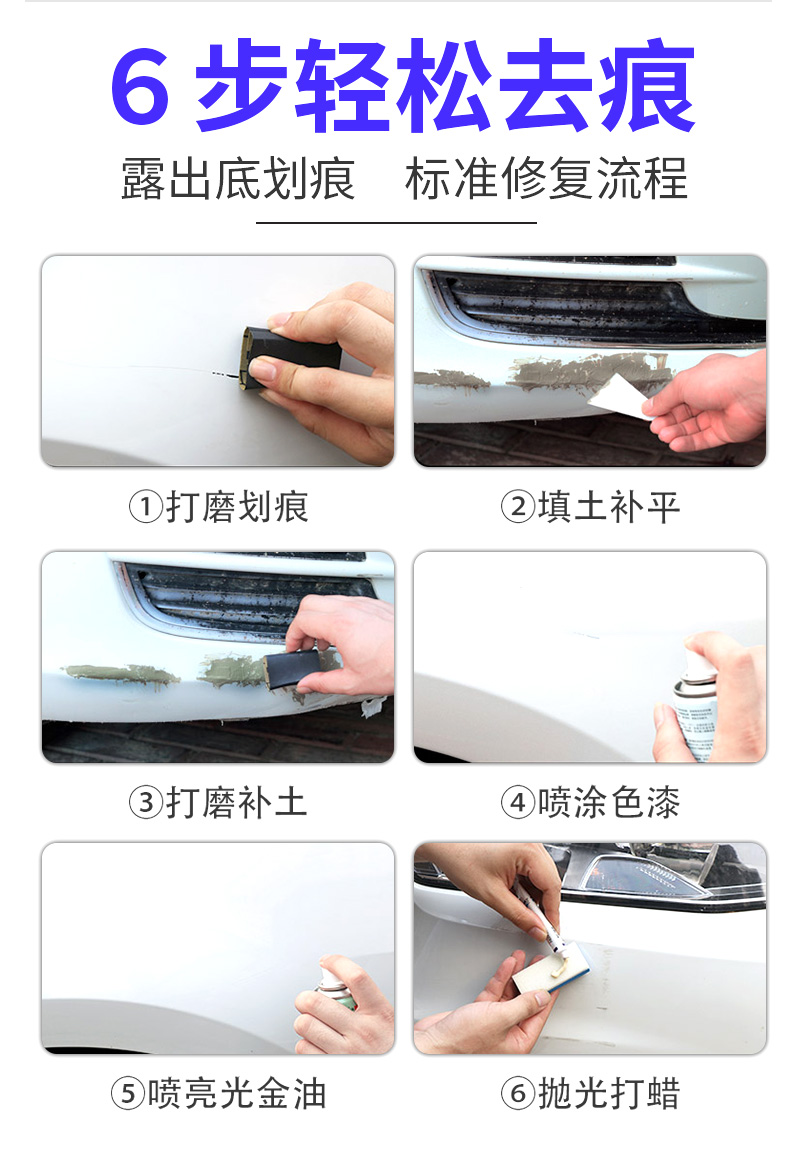 6 步轻松去痕

露出底划痕　标准修复流程

①打磨划痕

②填土补平

③打磨补土

④喷涂色漆

⑤喷亮光金油

⑥抛光打蜡