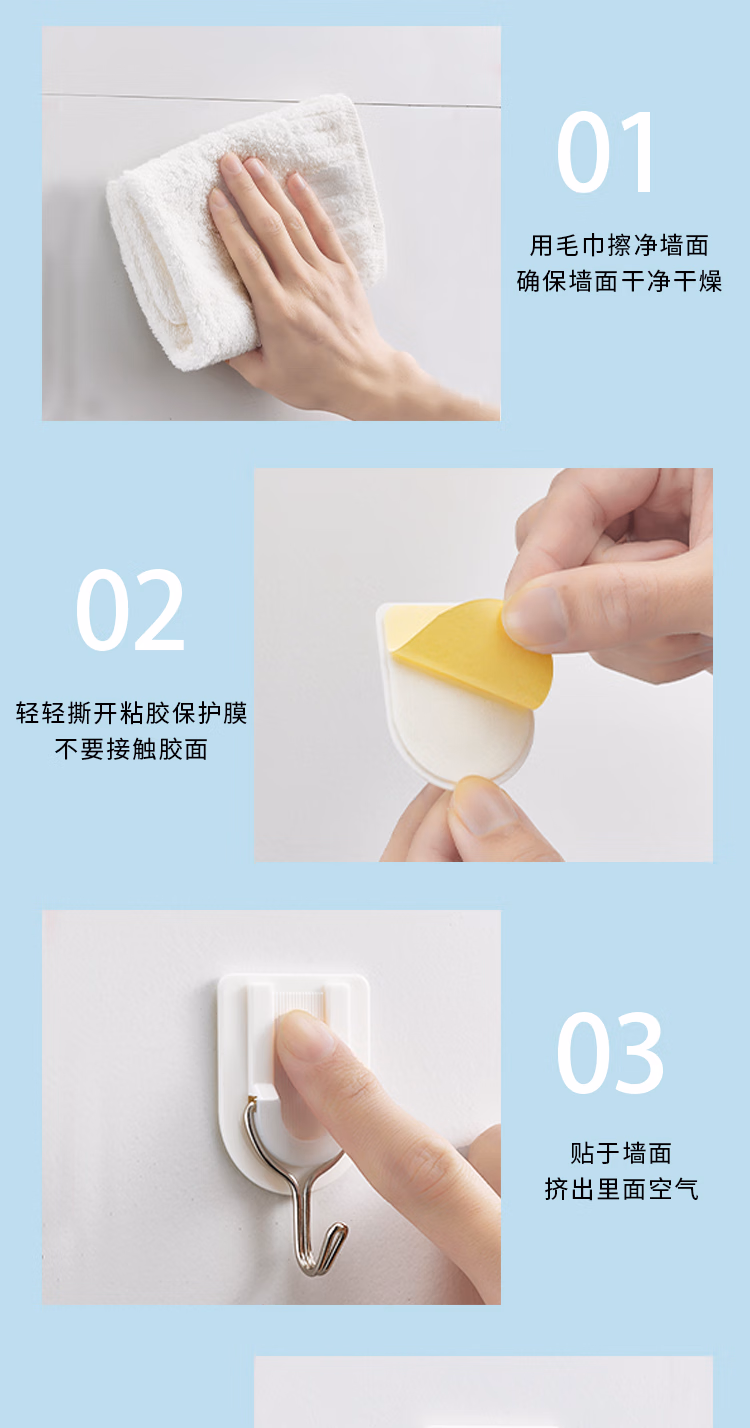 01

用毛巾擦净墙面
确保墙面干净干燥

02

轻轻撕开粘胶保护膜
不要接触胶面

03

贴于墙面
挤出里面空气