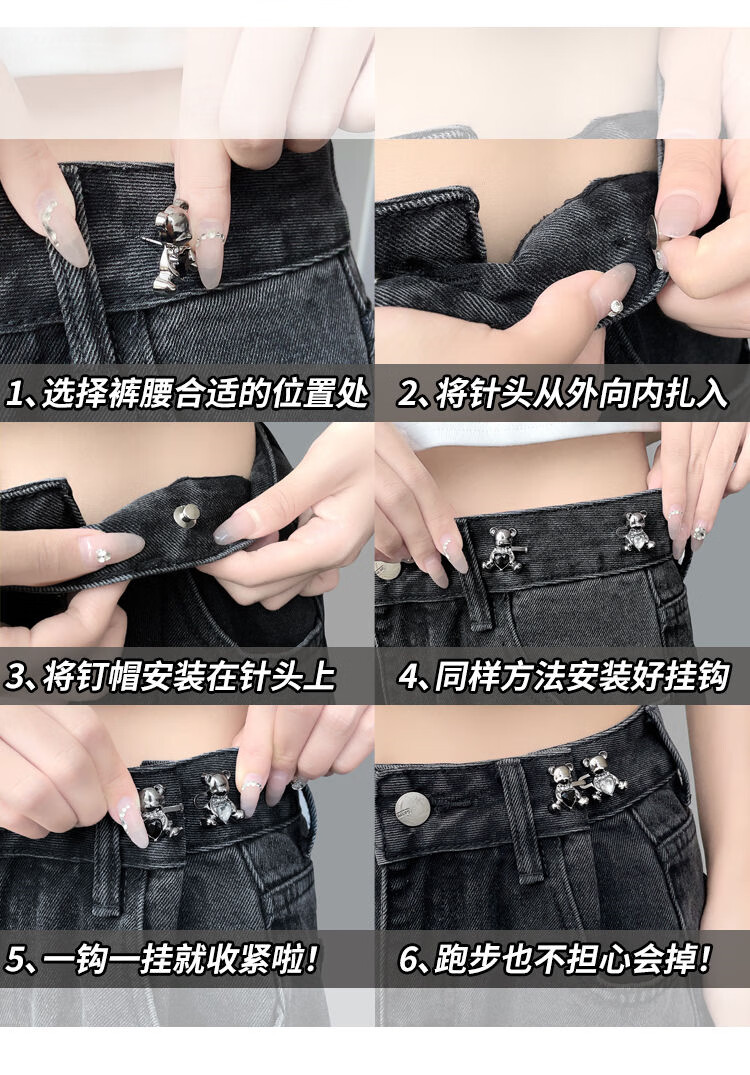 1、选择裤腰合适的位置处

2、将针头从外向内扎入

3、将钉帽安装在针头上

4、同样方法安装好挂钩

5、一钩一挂就收紧啦!

6、跑步也不担心会掉!