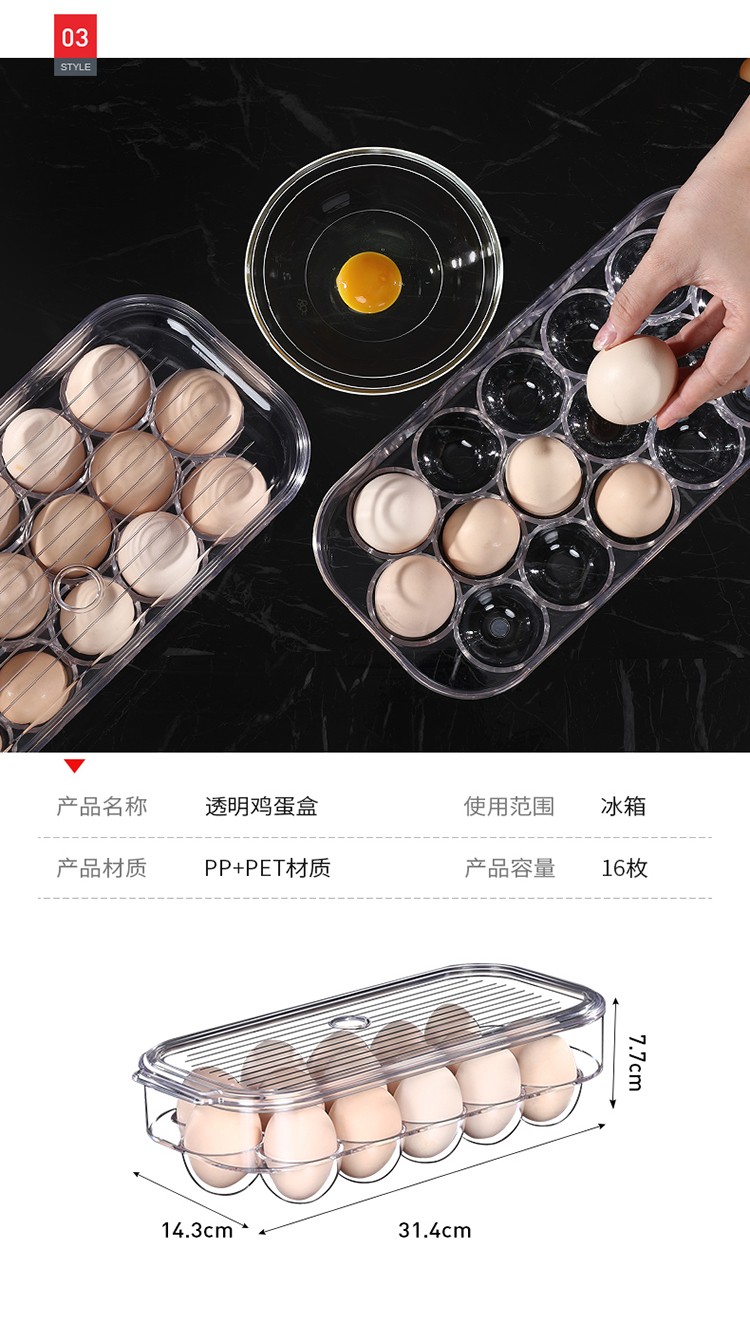 03
STYLE

| 产品名称 | 透明鸡蛋盒 | 使用范围 | 冰箱 |
|---|---|---|---|
| 产品材质 | PP+PET材质 | 产品容量 | 16枚 |

7.7cm
14.3cm
31.4cm