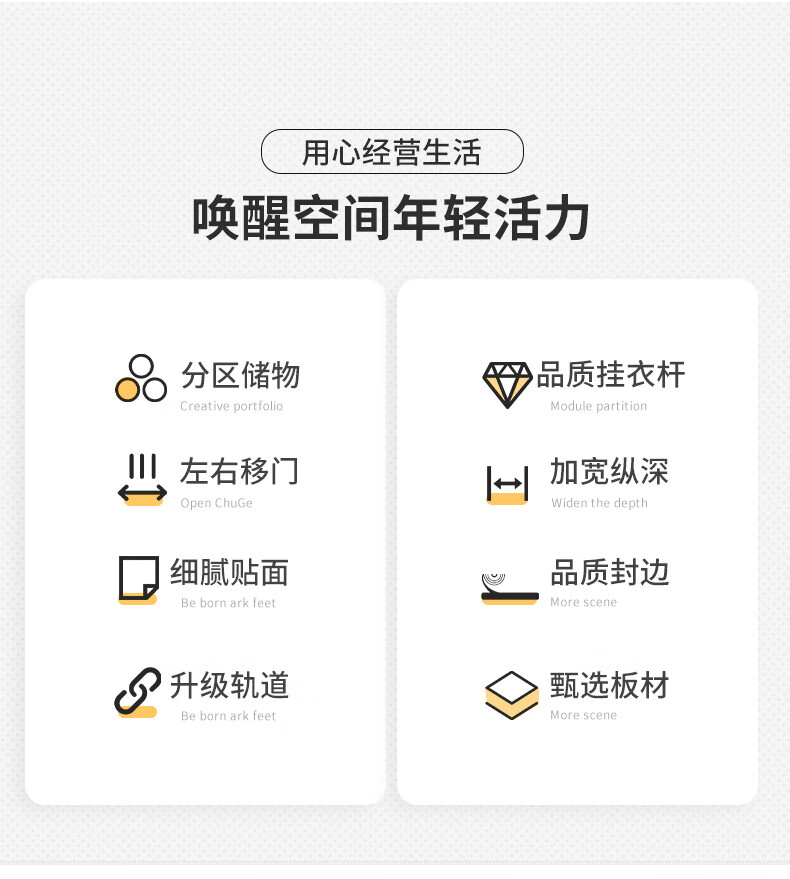 用心经营生活

唤醒空间年轻活力

分区储物
Creative portfolio

左右移门
Open ChuGe

细腻贴面
Be born ark feet

升级轨道
Be born ark feet

品质挂衣杆
Module partition

加宽纵深
Widen the depth

品质封边
More scene

甄选板材
More scene