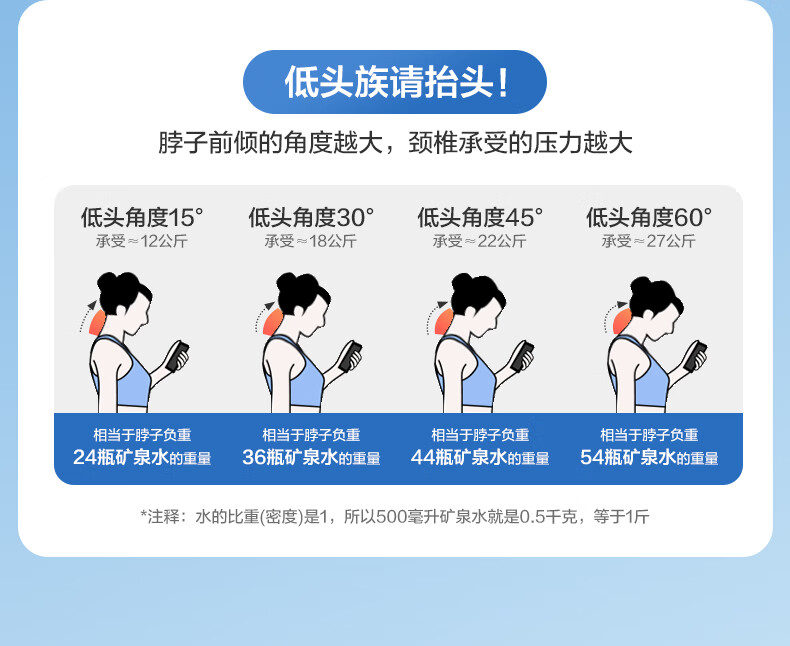 低头族请抬头！

脖子前倾的角度越大，颈椎承受的压力越大

低头角度15°
承受≈12公斤

相当于脖子负重
24瓶矿泉水的重量

低头角度30°
承受≈18公斤

相当于脖子负重
36瓶矿泉水的重量

低头角度45°
承受≈22公斤

相当于脖子负重
44瓶矿泉水的重量

低头角度60°
承受≈27公斤

相当于脖子负重
54瓶矿泉水的重量

*注释：水的比重(密度)是1，所以500毫升矿泉水就是0.5千克，等于1斤