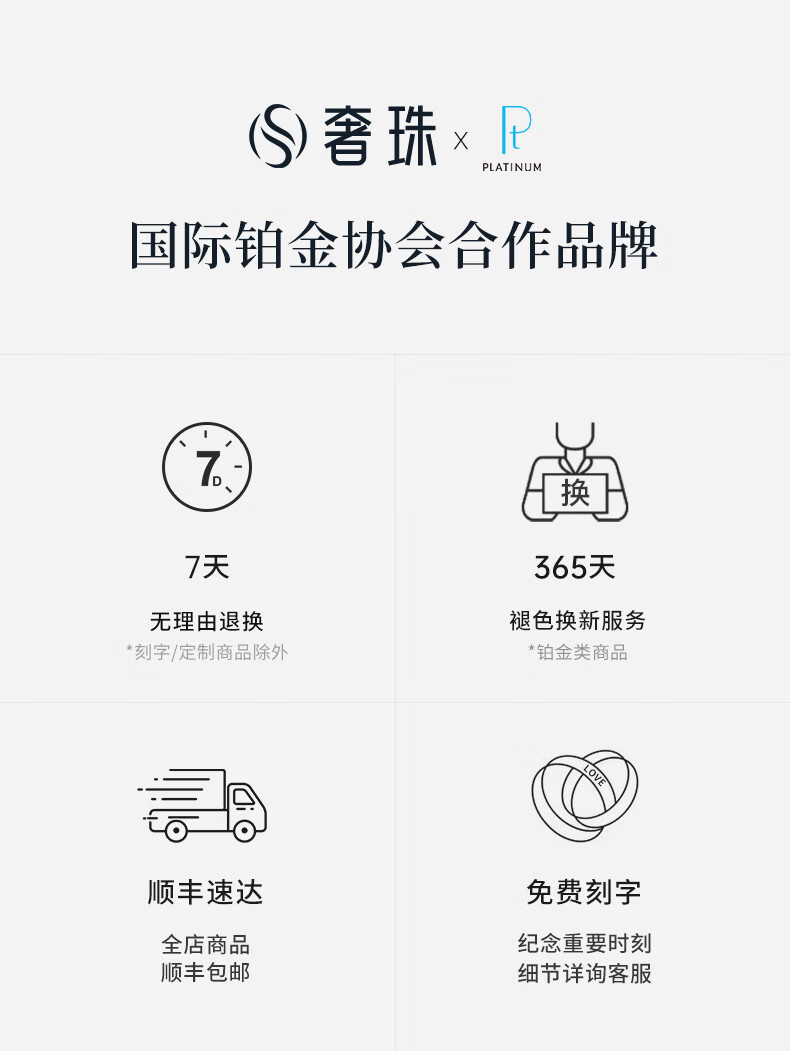 奢珠 x Pt PLATINUM

国际铂金协会合作品牌

7D

7天

无理由退换
*刻字/定制商品除外

换

365天

褪色换新服务
*铂金类商品

顺丰速达

全店商品
顺丰包邮

LOVE

免费刻字

纪念重要时刻
细节详询客服