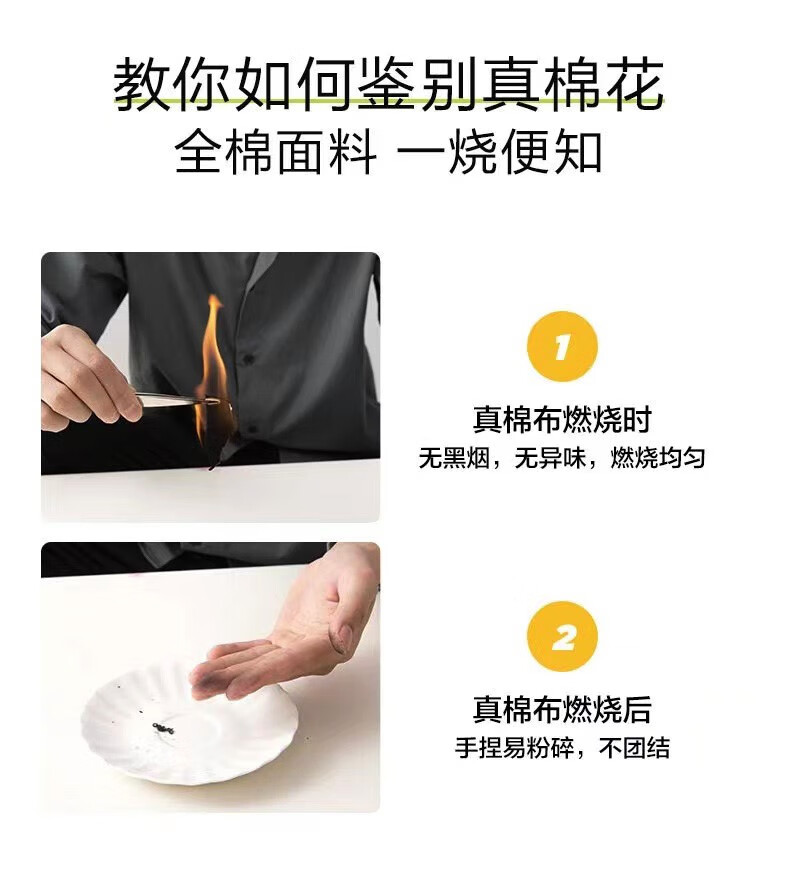 教你如何鉴别真棉花
全棉面料 一烧便知

1

真棉布燃烧时
无黑烟，无异味，燃烧均匀

2

真棉布燃烧后
手捏易粉碎，不团结