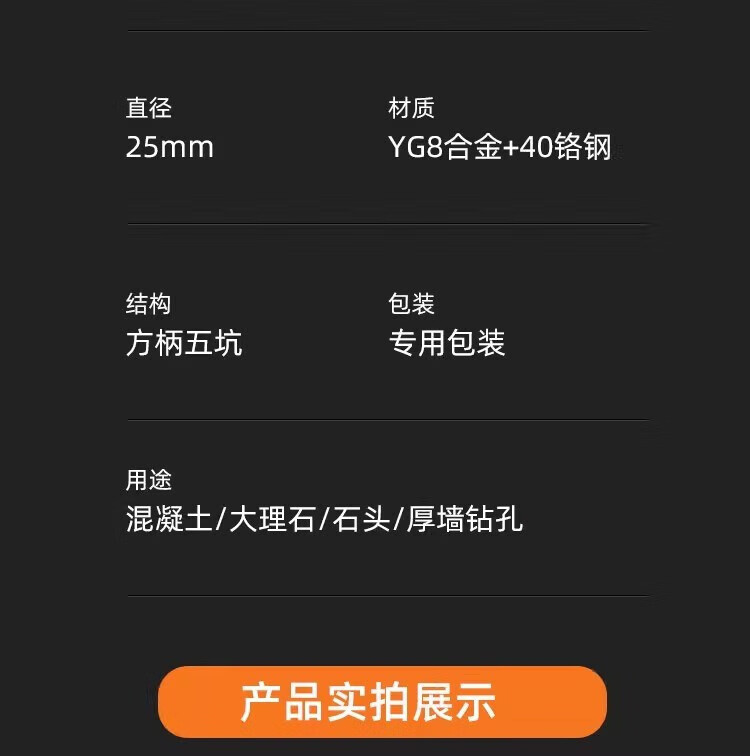 直径
25mm

材质
YG8合金+40铬钢

结构
方柄五坑

包装
专用包装

用途
混凝土/大理石/石头/厚墙钻孔

产品实拍展示