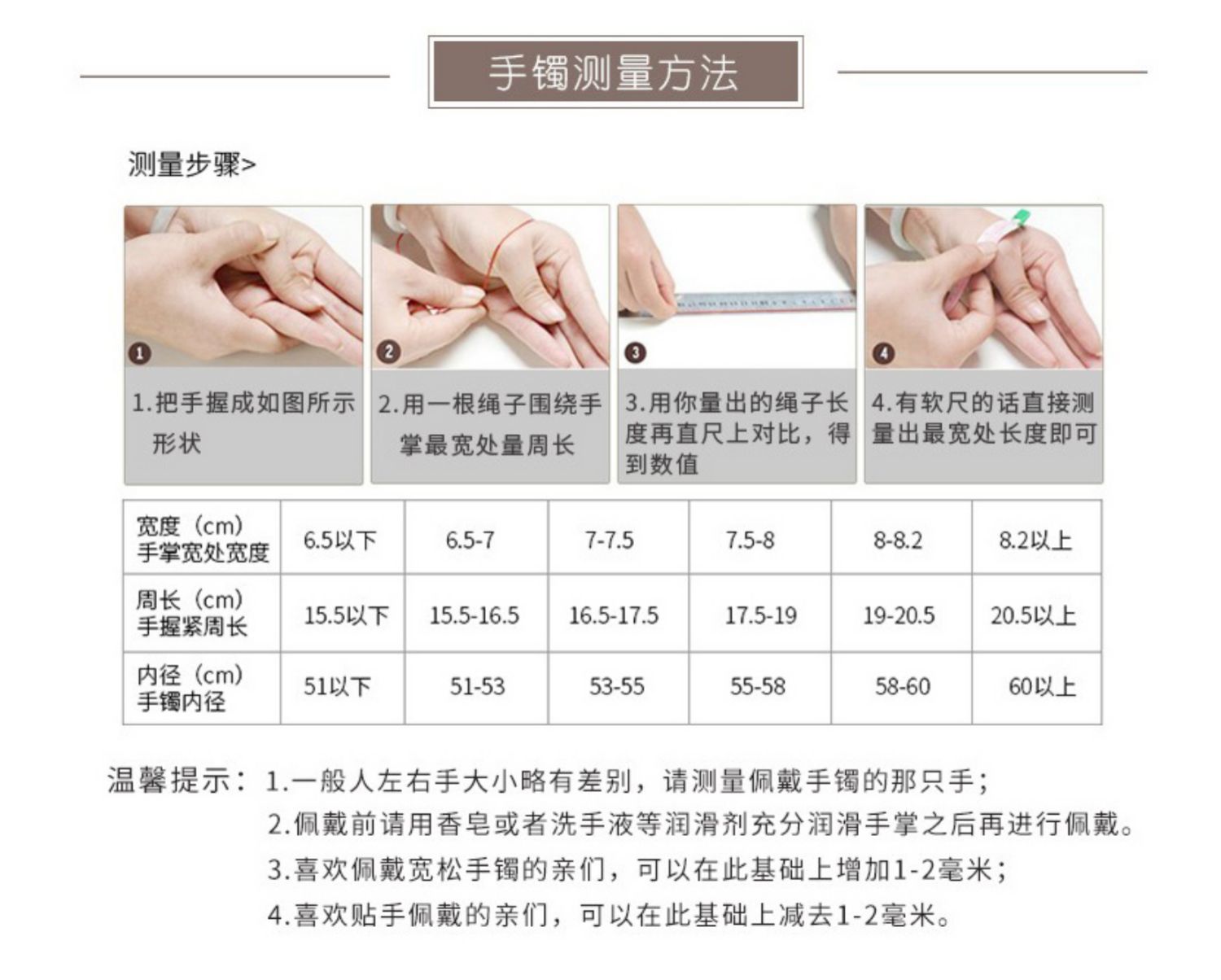 手镯测量方法

测量步骤>

1

1.把手握成如图所示形状

2

2.用一根绳子围绕手掌最宽处量周长

3

3.用你量出的绳子长度再直尺上对比，得到数值

4

4.有软尺的话直接测量出最宽处长度即可

| 宽度（cm）手掌宽处宽度 | 6.5以下 | 6.5-7 | 7-7.5 | 7.5-8 | 8-8.2 | 8.2以上 |
|---|---|---|---|---|---|---|
| 周长（cm）手握紧周长 | 15.5以下 | 15.5-16.5 | 16.5-17.5 | 17.5-19 | 19-20.5 | 20.5以上 |
| 内径（cm）手镯内径 | 51以下 | 51-53 | 53-55 | 55-58 | 58-60 | 60以上 |

温馨提示：1.一般人左右手大小略有差别，请测量佩戴手镯的那只手；
2.佩戴前请用香皂或者洗手液等润滑剂充分润滑手掌之后再进行佩戴。
3.喜欢佩戴宽松手镯的亲们，可以在此基础上增加1-2毫米；
4.喜欢贴手佩戴的亲们，可以在此基础上减去1-2毫米。