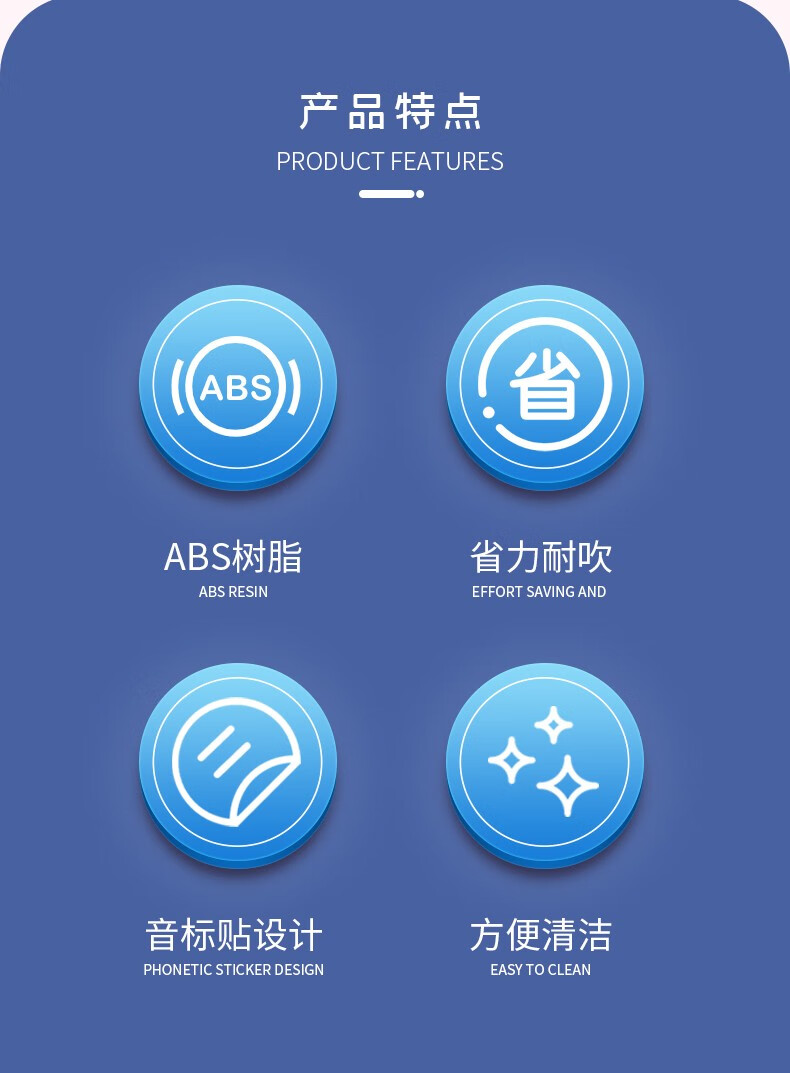 产品特点
PRODUCT FEATURES

ABS

ABS树脂
ABS RESIN

省

省力耐吹
EFFORT SAVING AND

音标贴设计
PHONETIC STICKER DESIGN

方便清洁
EASY TO CLEAN