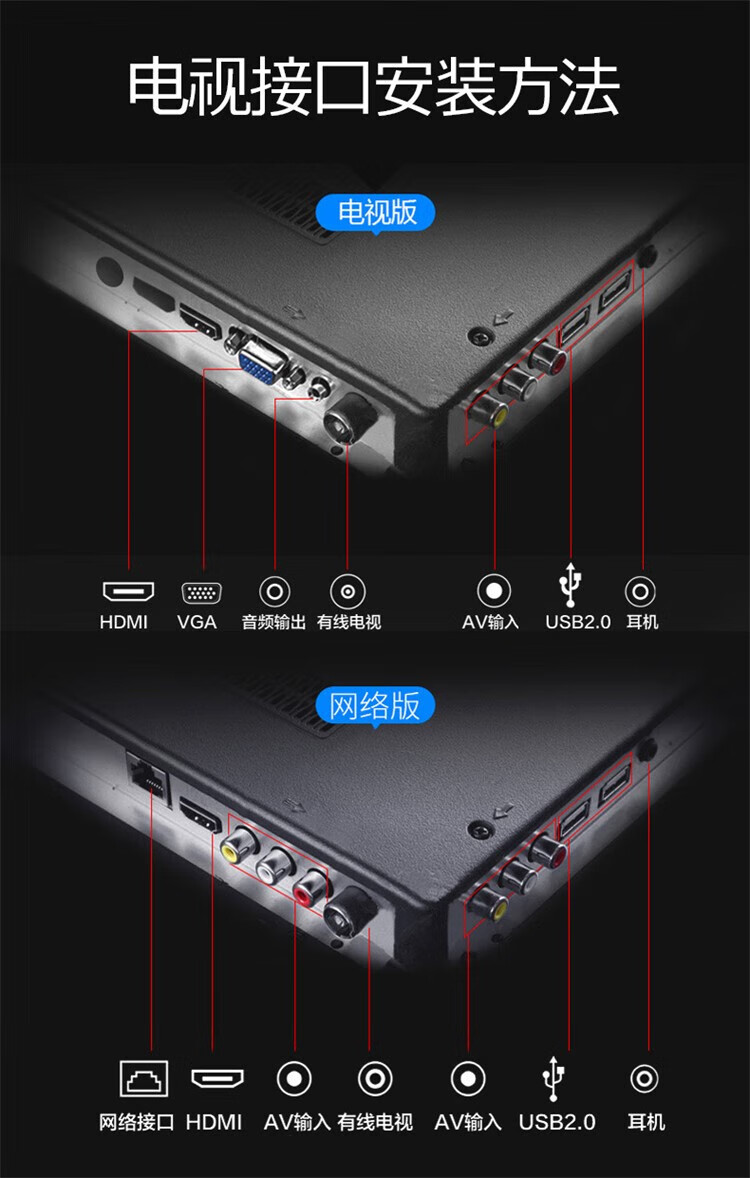 电视接口安装方法

电视版

HDMI VGA 音频输出 有线电视 AV输入 USB2.0 耳机

网络版

网络接口 HDMI AV输入 有线电视 AV输入 USB2.0 耳机