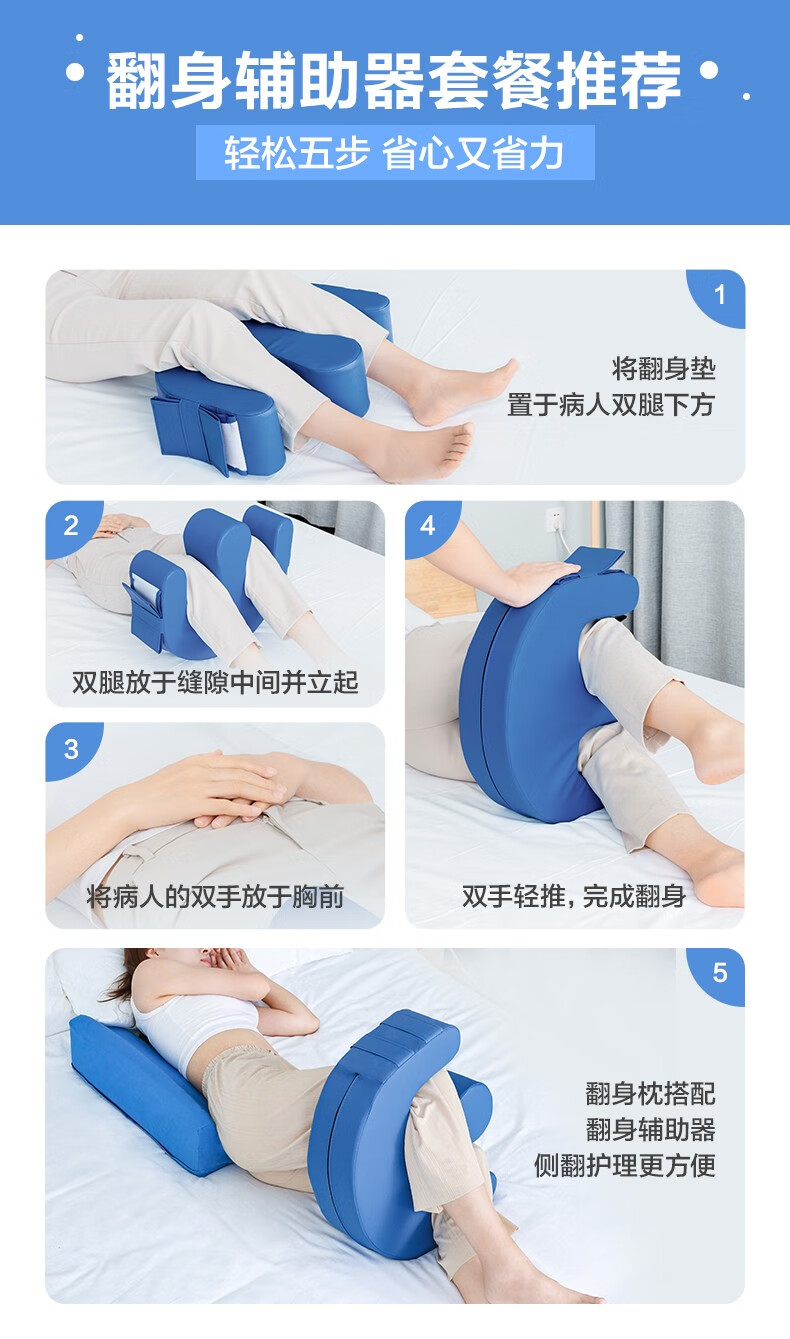 翻身辅助器套餐推荐

轻松五步 省心又省力

1

将翻身垫
置于病人双腿下方

2

双腿放于缝隙中间并立起

3

将病人的双手放于胸前

4

双手轻推，完成翻身

5

翻身枕搭配
翻身辅助器
侧翻护理更方便