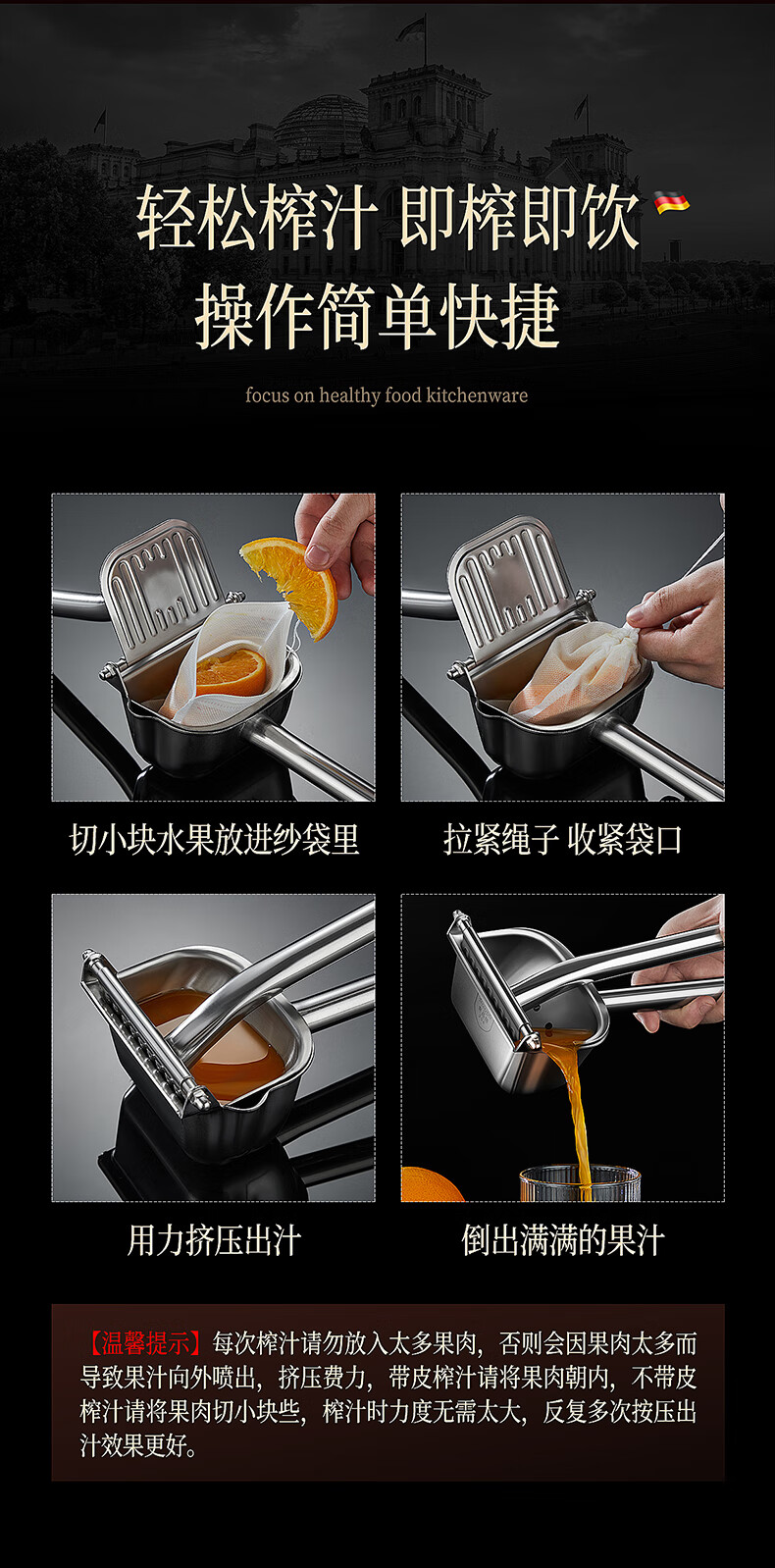 轻松榨汁 即榨即饮
操作简单快捷

focus on healthy food kitchenware

切小块水果放进纱袋里

拉紧绳子 收紧袋口

用力挤压出汁

倒出满满的果汁

【温馨提示】每次榨汁请勿放入太多果肉，否则会因果肉太多而导致果汁向外喷出，挤压费力，带皮榨汁请将果肉朝内，不带皮榨汁请将果肉切小块些，榨汁时力度无需太大，反复多次按压出汁效果更好。