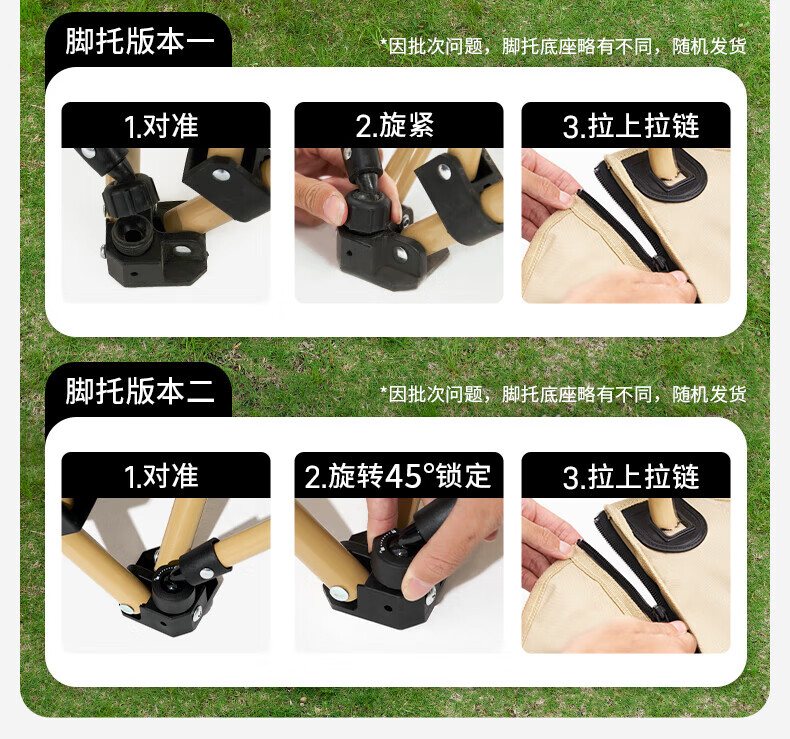 脚托版本一

*因批次问题，脚托底座略有不同，随机发货

1.对准

2.旋紧

3.拉上拉链

脚托版本二

*因批次问题，脚托底座略有不同，随机发货

1.对准

2.旋转45°锁定

3.拉上拉链