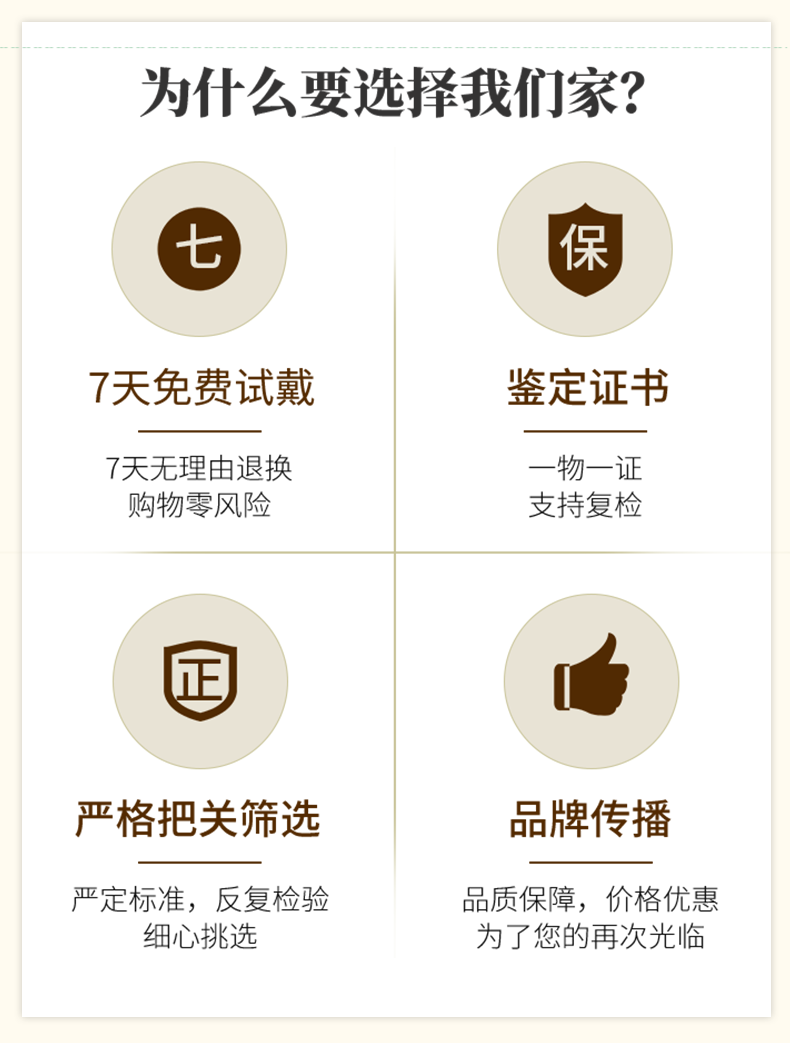 为什么要选择我们家?

七

7天免费试戴

7天无理由退换
购物零风险

保

鉴定证书

一物一证
支持复检

正

严格把关筛选

严定标准，反复检验
细心挑选

品牌传播

品质保障，价格优惠
为了您的再次光临