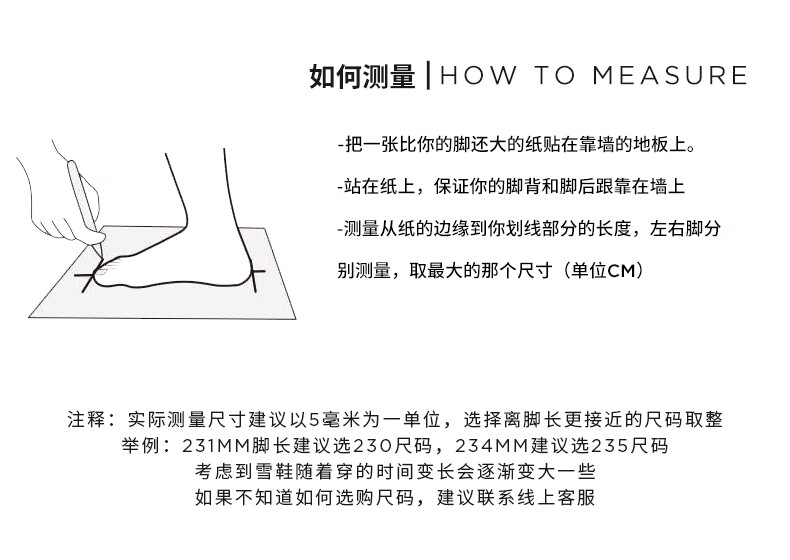 如何测量 | HOW TO MEASURE

-把一张比你的脚还大的纸贴在靠墙的地板上。

-站在纸上，保证你的脚背和脚后跟靠在墙上

-测量从纸的边缘到你划线部分的长度，左右脚分别测量，取最大的那个尺寸（单位CM）

注释：实际测量尺寸建议以5毫米为一单位，选择离脚长更接近的尺码取整
举例：231MM脚长建议选230尺码，234MM建议选235尺码
考虑到雪鞋随着穿的时间变长会逐渐变大一些
如果不知道如何选购尺码，建议联系线上客服