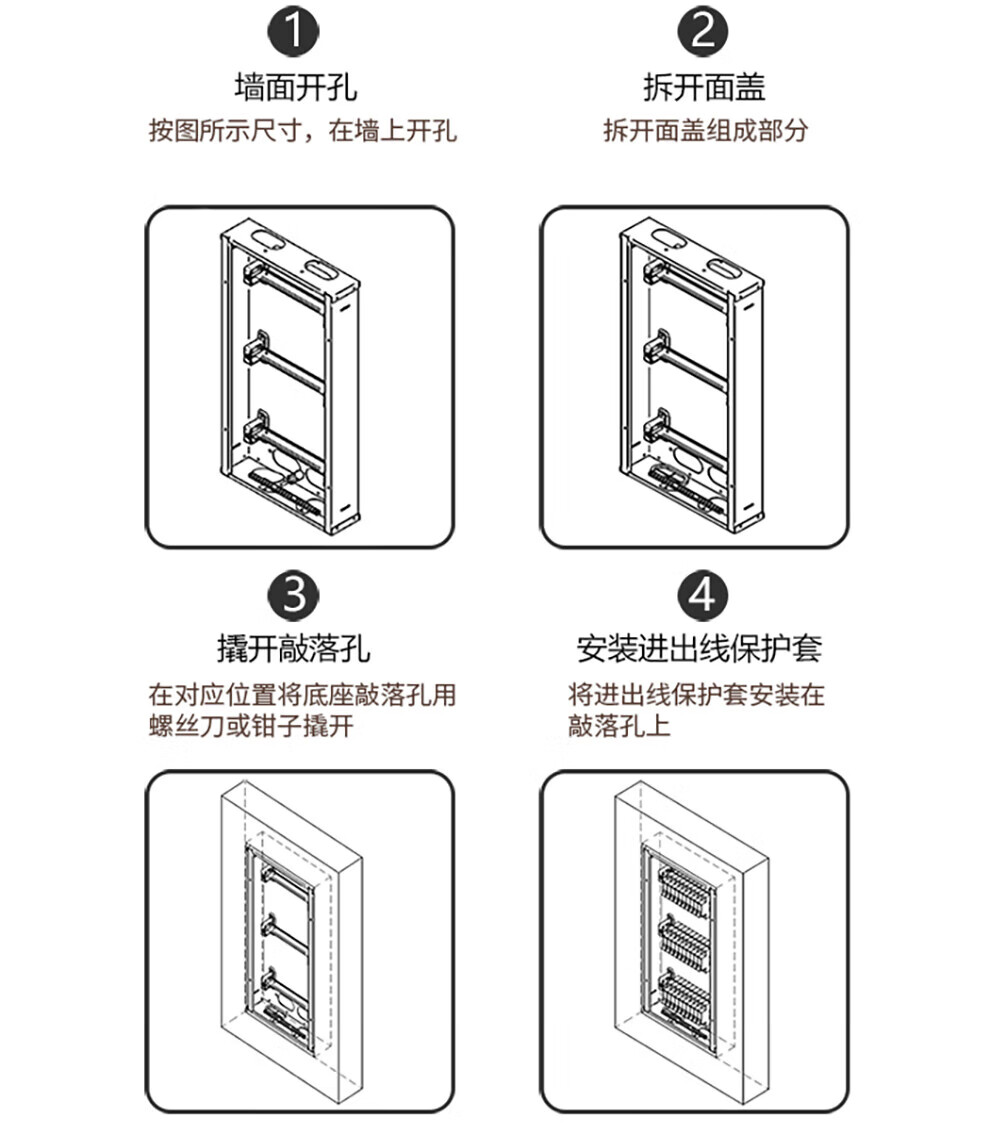 1
墙面开孔
按图所示尺寸，在墙上开孔

2
拆开面盖
拆开面盖组成部分

3
撬开敲落孔
在对应位置将底座敲落孔用螺丝刀或钳子撬开

4
安装进出线保护套
将进出线保护套安装在敲落孔上