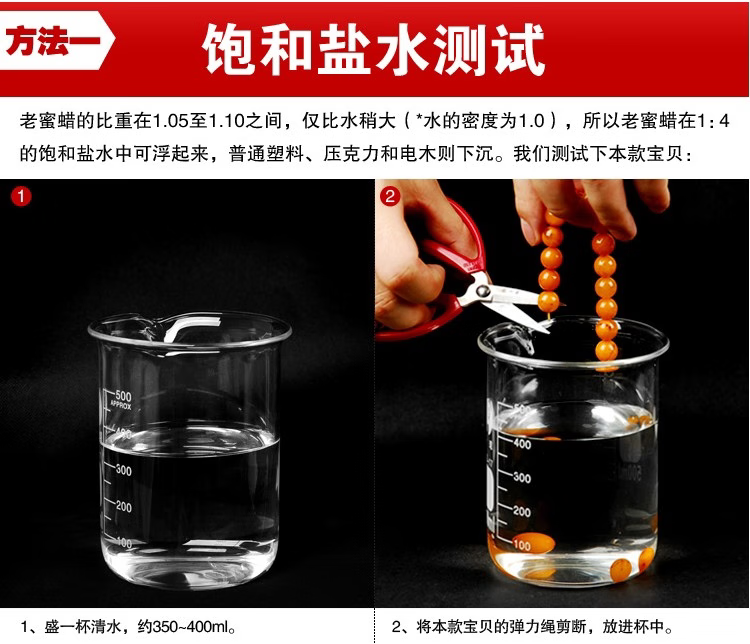 方法一

饱和盐水测试

老蜜蜡的比重在1.05至1.10之间，仅比水稍大（*水的密度为1.0），所以老蜜蜡在1:4的饱和盐水中可浮起来，普通塑料、压克力和电木则下沉。我们测试下本款宝贝：

1

500
APPROX
400
300
200
100

2

400
300
200
100

1、盛一杯清水，约350~400ml。

2、将本款宝贝的弹力绳剪断，放进杯中。