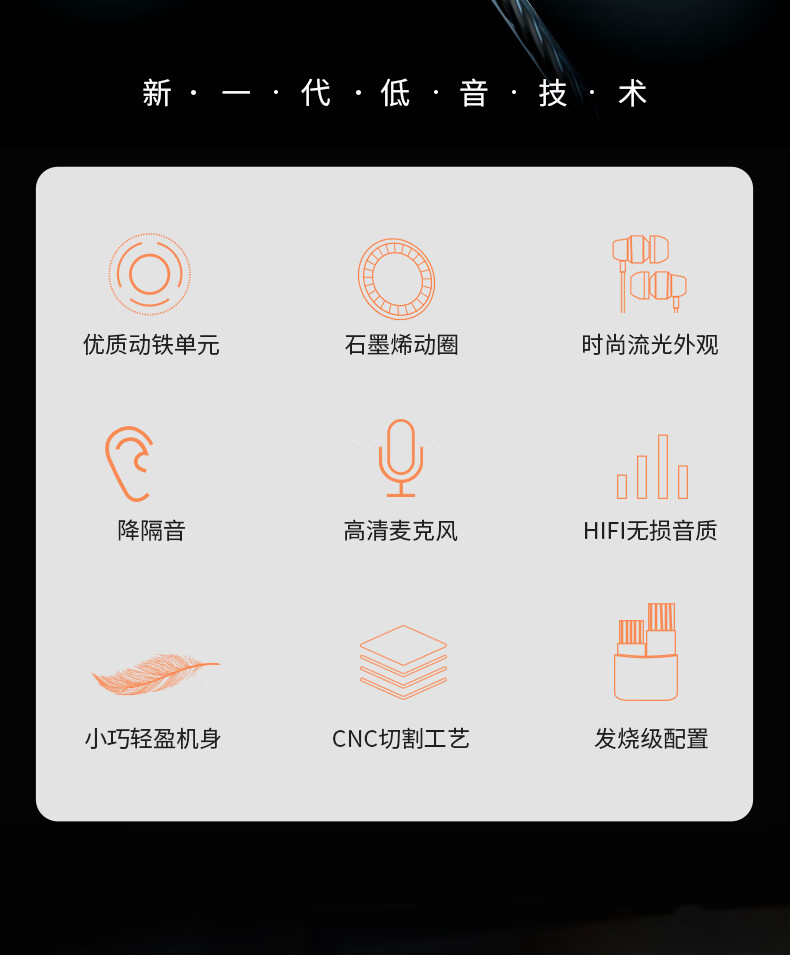 新·一·代·低·音·技·术

优质动铁单元

石墨烯动圈

时尚流光外观

降隔音

高清麦克风

HIFI无损音质

小巧轻盈机身

CNC切割工艺

发烧级配置