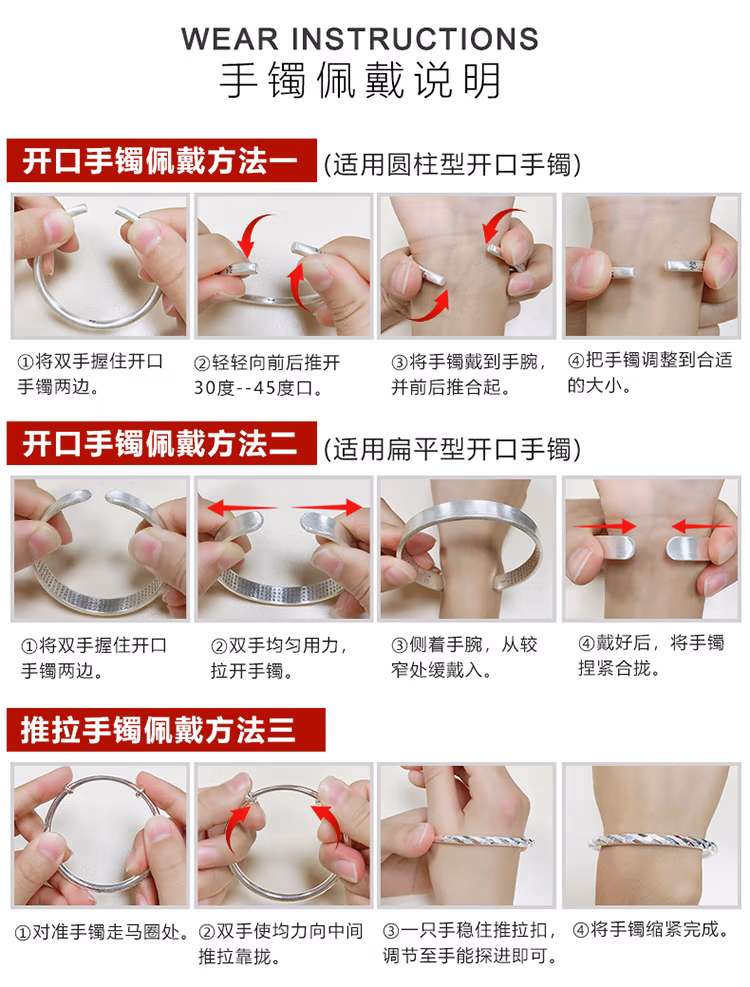 WEAR INSTRUCTIONS
手镯佩戴说明

开口手镯佩戴方法一 (适用圆柱型开口手镯)

①将双手握住开口手镯两边。

②轻轻向前后推开30度--45度口。

③将手镯戴到手腕，并前后推合起。

④把手镯调整到合适的大小。

开口手镯佩戴方法二 (适用扁平型开口手镯)

①将双手握住开口手镯两边。

②双手均匀用力，拉开手镯。

③侧着手腕，从较窄处缓戴入。

④戴好后，将手镯捏紧合拢。

推拉手镯佩戴方法三

①对准手镯走马圈处。

②双手使均力向中间推拉靠拢。

③一只手稳住推拉扣，调节至手能探进即可。

④将手镯缩紧完成。