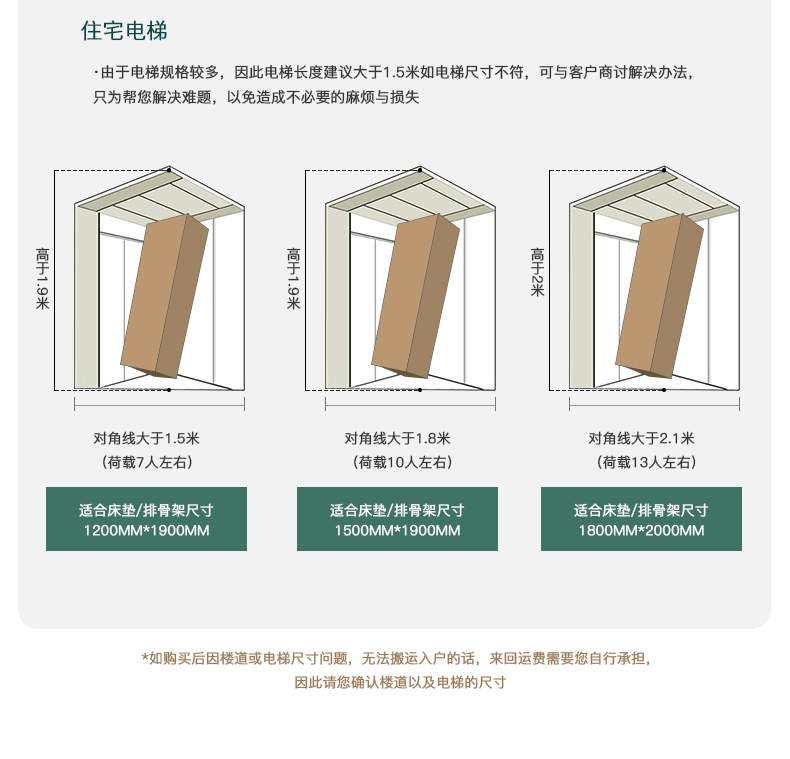 住宅电梯

·由于电梯规格较多，因此电梯长度建议大于1.5米如电梯尺寸不符，可与客户商讨解决办法，只为帮您解决难题，以免造成不必要的麻烦与损失

高于1.9米

对角线大于1.5米
（荷载7人左右）

适合床垫/排骨架尺寸
1200MM*1900MM

高于1.9米

对角线大于1.8米
（荷载10人左右）

适合床垫/排骨架尺寸
1500MM*1900MM

高于2米

对角线大于2.1米
（荷载13人左右）

适合床垫/排骨架尺寸
1800MM*2000MM

*如购买后因楼道或电梯尺寸问题，无法搬运入户的话，来回运费需要您自行承担，因此请您确认楼道以及电梯的尺寸