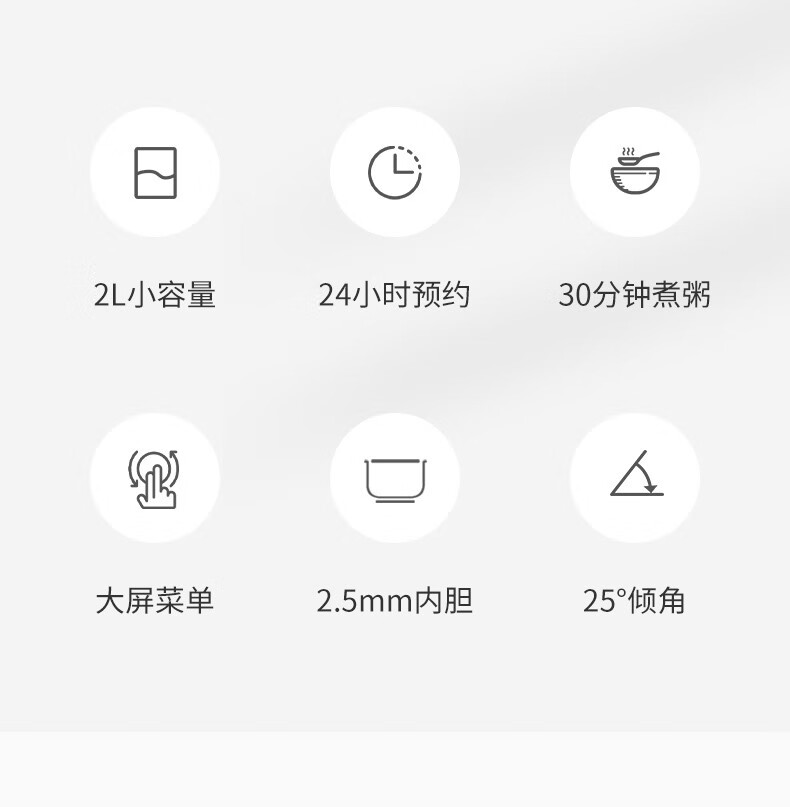 2L小容量

24小时预约

30分钟煮粥

大屏菜单

2.5mm内胆

25°倾角