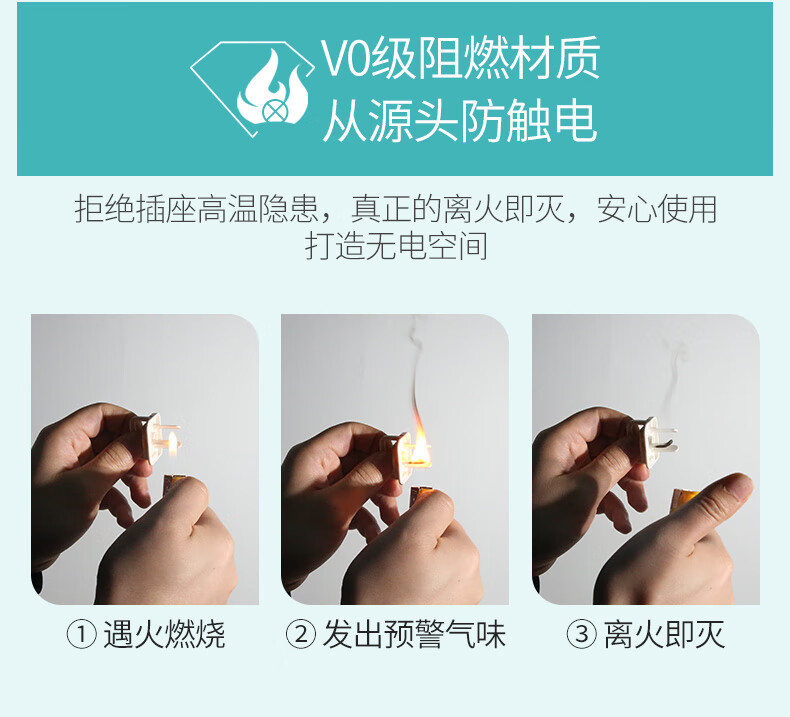 V0级阻燃材质
从源头防触电

拒绝插座高温隐患，真正的离火即灭，安心使用
打造无电空间

① 遇火燃烧

② 发出预警气味

③ 离火即灭