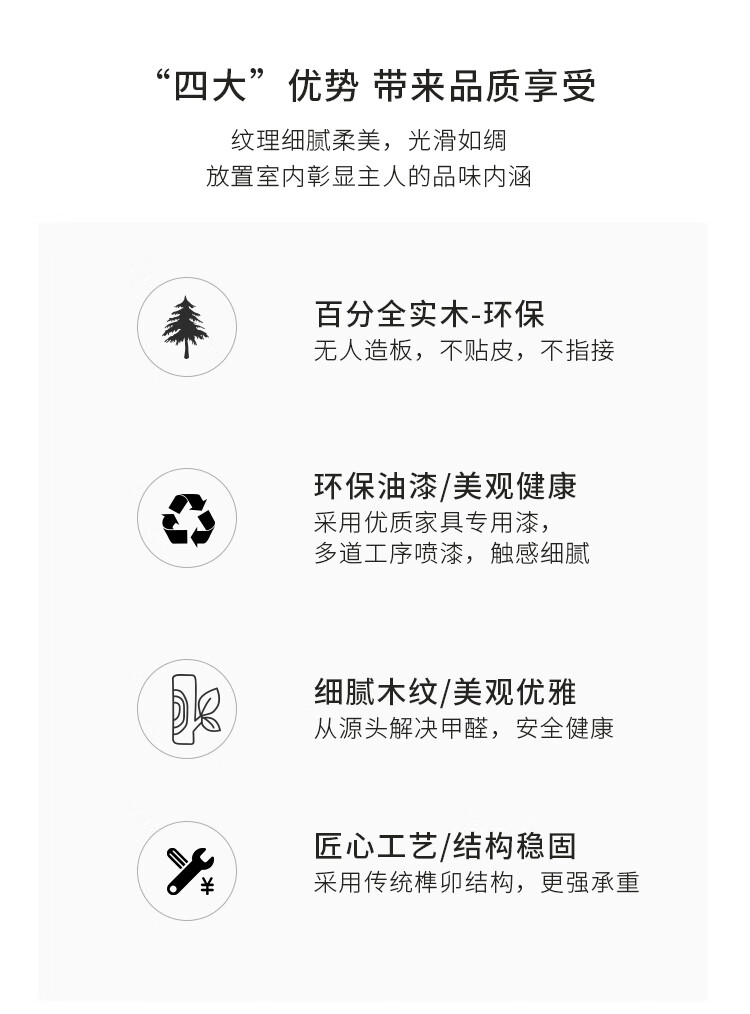 “四大”优势 带来品质享受

纹理细腻柔美，光滑如绸
放置室内彰显主人的品味内涵

百分全实木-环保
无人造板，不贴皮，不指接

环保油漆/美观健康
采用优质家具专用漆，
多道工序喷漆，触感细腻

细腻木纹/美观优雅
从源头解决甲醛，安全健康

匠心工艺/结构稳固
采用传统榫卯结构，更强承重