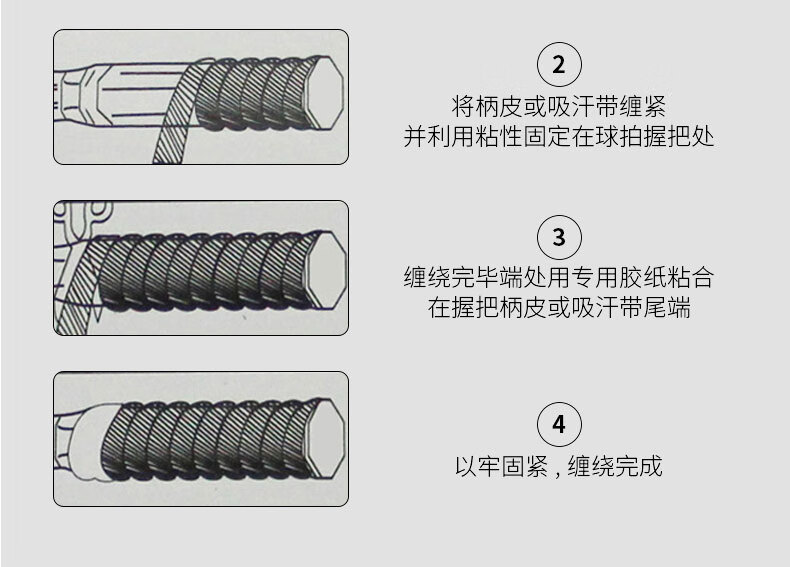 2
将柄皮或吸汗带缠紧
并利用粘性固定在球拍握把处

3
缠绕完毕端处用专用胶纸粘合
在握把柄皮或吸汗带尾端

4
以牢固紧，缠绕完成