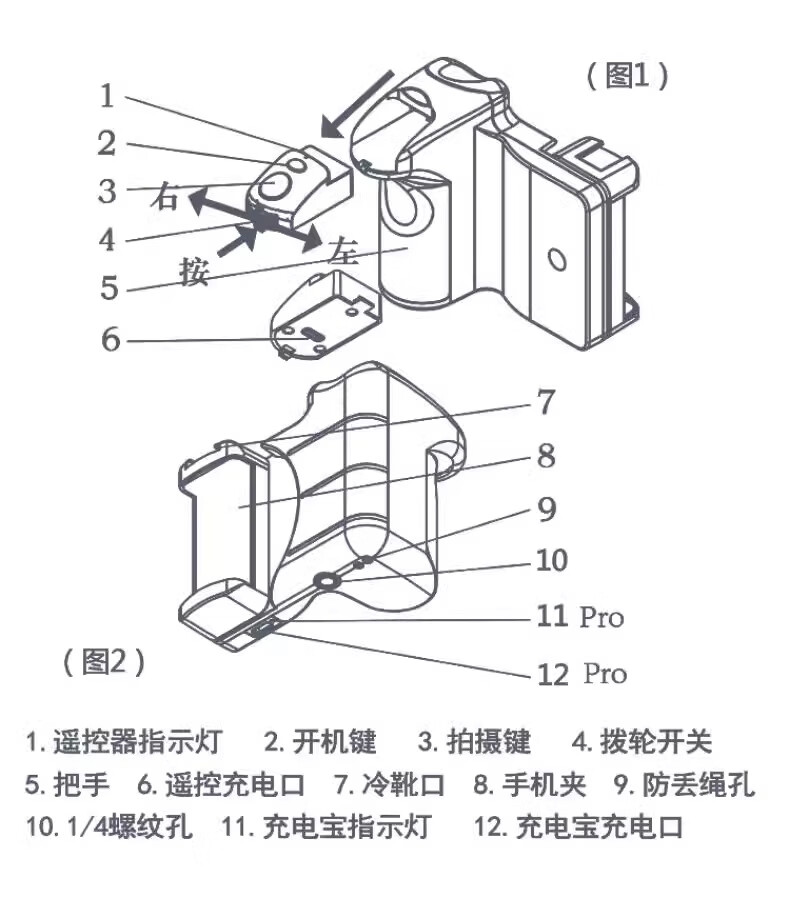 （图1）

1
2
3
右
4
按
左
5
6

7
8
9
10
11 Pro
12 Pro

（图2）

1. 遥控器指示灯　2. 开机键　3. 拍摄键　4. 拨轮开关
5. 把手　6. 遥控充电口　7. 冷靴口　8. 手机夹　9. 防丢绳孔
10. 1/4螺纹孔　11. 充电宝指示灯　12. 充电宝充电口