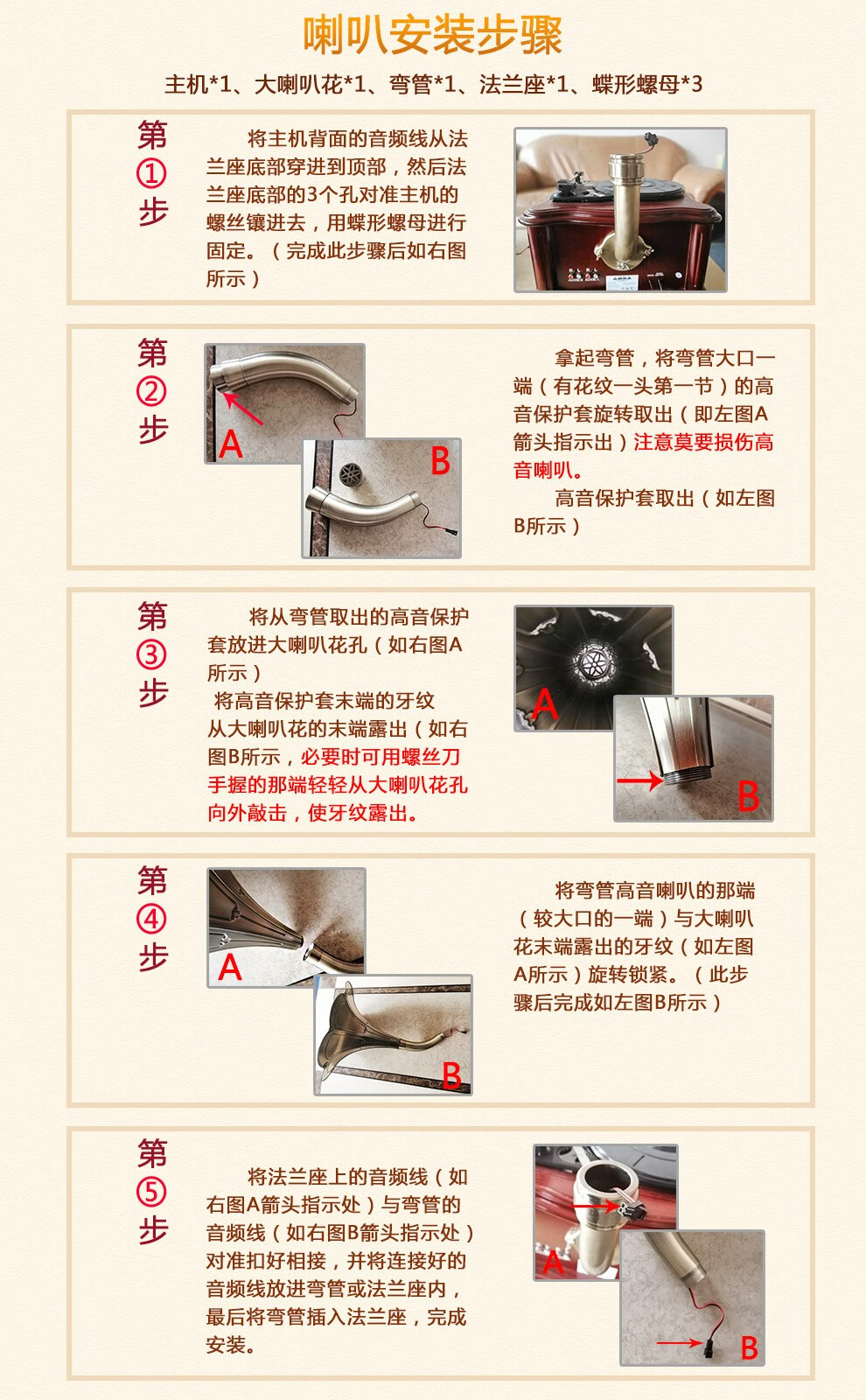 喇叭安装步骤

主机*1、大喇叭花*1、弯管*1、法兰座*1、蝶形螺母*3

第①步

将主机背面的音频线从法兰座底部穿进到顶部，然后法兰座底部的3个孔对准主机的螺丝镶进去，用蝶形螺母进行固定。（完成此步骤后如右图所示）

第②步

A

B

拿起弯管，将弯管大口一端（有花纹一头第一节）的高音保护套旋转取出（即左图A箭头指示出）注意莫要损伤高音喇叭。

高音保护套取出（如左图B所示）

第③步

将从弯管取出的高音保护套放进大喇叭花孔（如右图A所示）

将高音保护套末端的牙纹从大喇叭花的末端露出（如右图B所示，必要时可用螺丝刀手握的那端轻轻从大喇叭花孔向外敲击，使牙纹露出。

A

B

第④步

A

B

将弯管高音喇叭的那端（较大口的一端）与大喇叭花末端露出的牙纹（如左图A所示）旋转锁紧。（此步骤后完成如左图B所示）

第⑤步

将法兰座上的音频线（如右图A箭头指示处）与弯管的音频线（如右图B箭头指示处）对准扣好相接，并将连接好的音频线放进弯管或法兰座内，最后将弯管插入法兰座，完成安装。

A

B