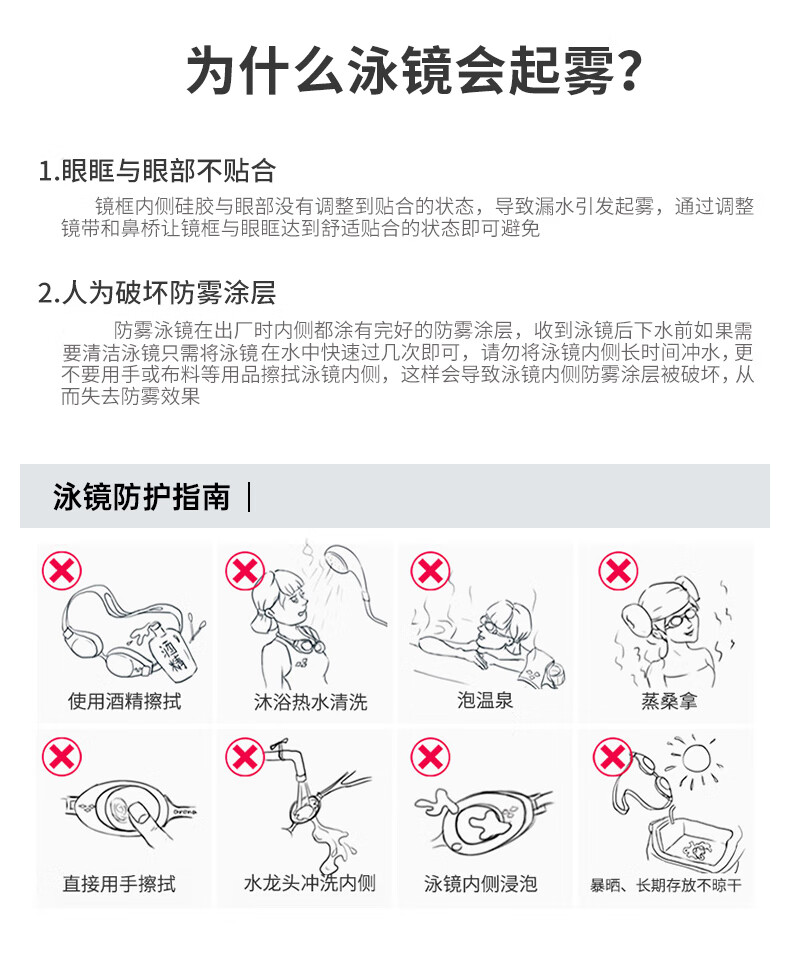 为什么泳镜会起雾?

1.眼眶与眼部不贴合

镜框内侧硅胶与眼部没有调整到贴合的状态，导致漏水引发起雾，通过调整镜带和鼻桥让镜框与眼眶达到舒适贴合的状态即可避免

2.人为破坏防雾涂层

防雾泳镜在出厂时内侧都涂有完好的防雾涂层，收到泳镜后下水前如果需要清洁泳镜只需将泳镜在水中快速过几次即可，请勿将泳镜内侧长时间冲水，更不要用手或布料等用品擦拭泳镜内侧，这样会导致泳镜内侧防雾涂层被破坏，从而失去防雾效果

泳镜防护指南

酒精

使用酒精擦拭

沐浴热水清洗

泡温泉

蒸桑拿

直接用手擦拭

水龙头冲洗内侧

泳镜内侧浸泡

暴晒、长期存放不晾干