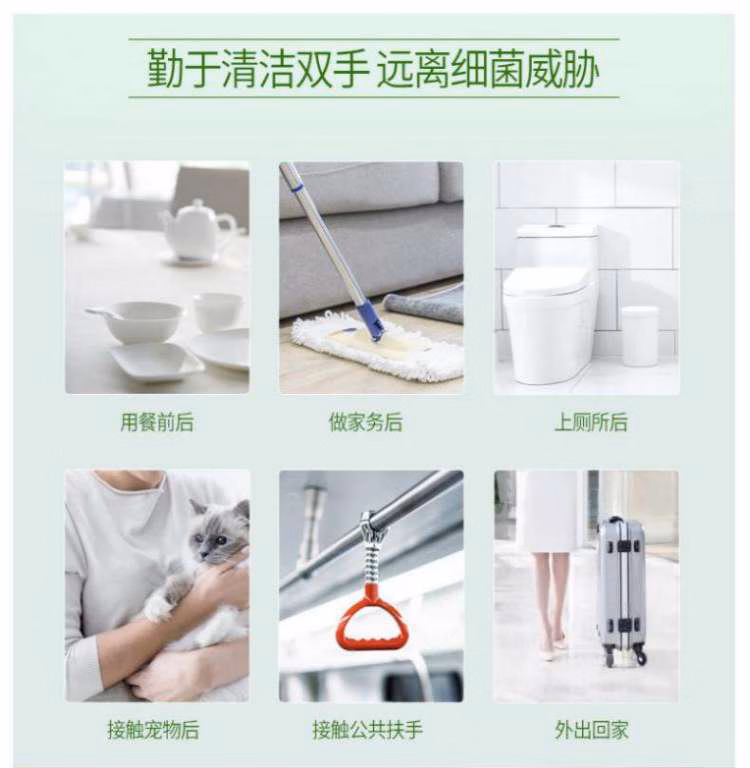 勤于清洁双手 远离细菌威胁

用餐前后

做家务后

上厕所后

接触宠物后

接触公共扶手

外出回家