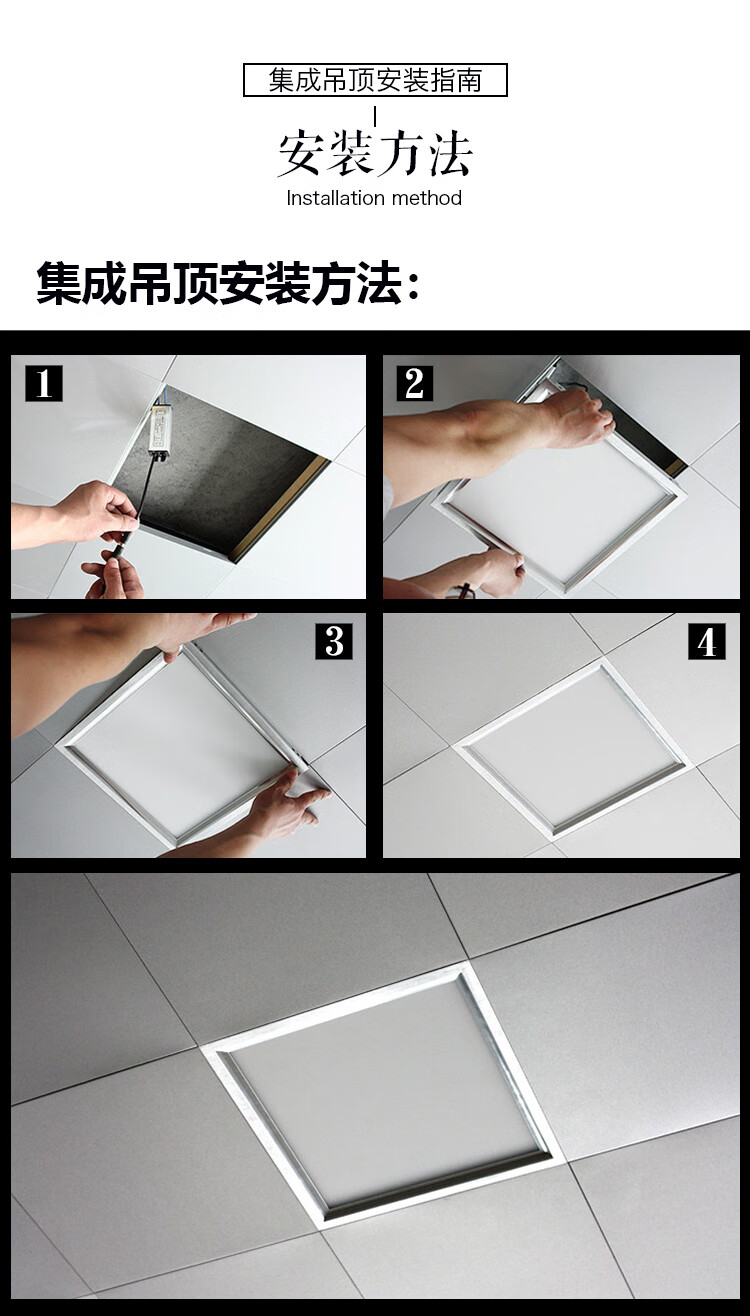 集成吊顶安装指南

安装方法

Installation method

集成吊顶安装方法：

1

2

3

4