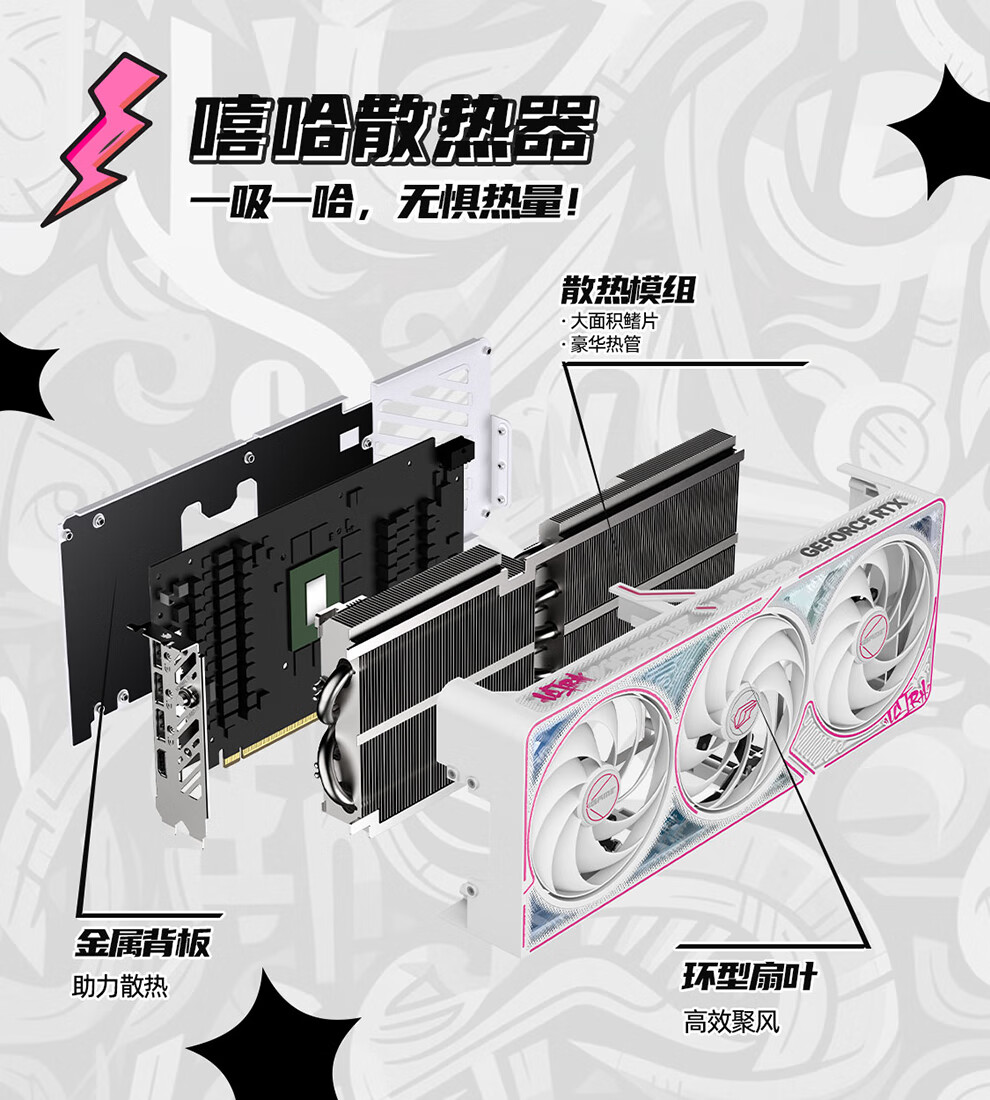 嘻哈散热器
一吸一哈，无惧热量！

散热模组
· 大面积鳍片
· 豪华热管

GEFORCE RTX

金属背板
助力散热

环型扇叶
高效聚风