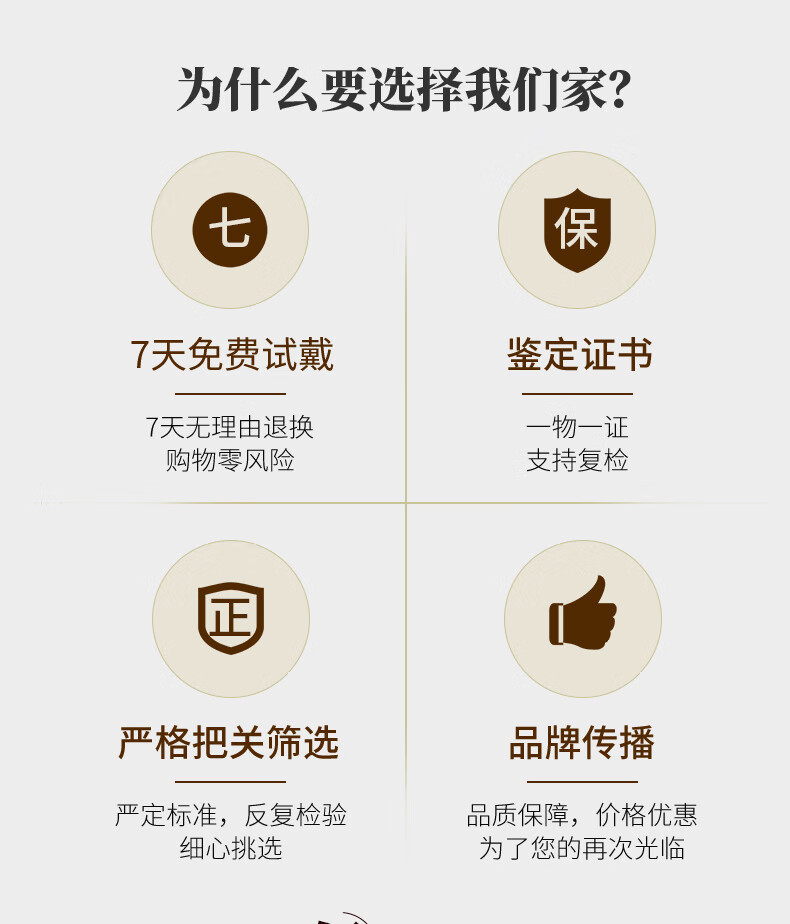 为什么要选择我们家?

七

7天免费试戴

7天无理由退换
购物零风险

保

鉴定证书

一物一证
支持复检

正

严格把关筛选

严定标准，反复检验
细心挑选

品牌传播

品质保障，价格优惠
为了您的再次光临