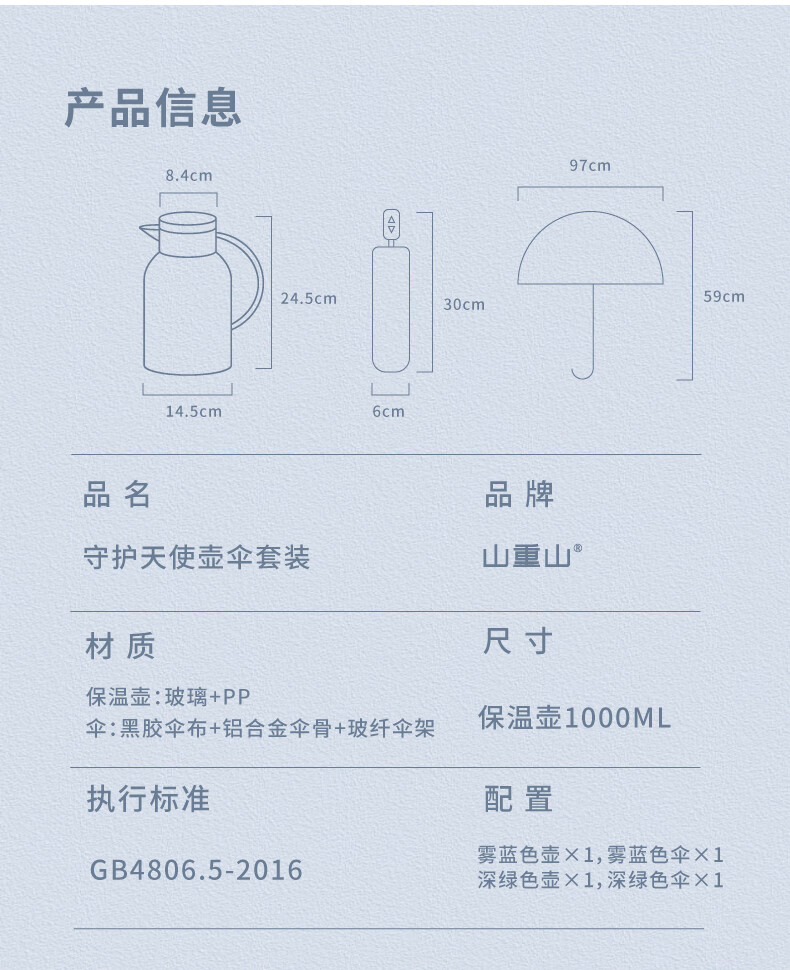 产品信息

8.4cm
24.5cm
14.5cm
30cm
6cm
97cm
59cm

品 名
守护天使壶伞套装

品 牌
山重山®

材 质
保温壶:玻璃+PP
伞:黑胶伞布+铝合金伞骨+玻纤伞架

尺 寸
保温壶1000ML

执行标准
GB4806.5-2016

配 置
雾蓝色壶×1,雾蓝色伞×1
深绿色壶×1,深绿色伞×1