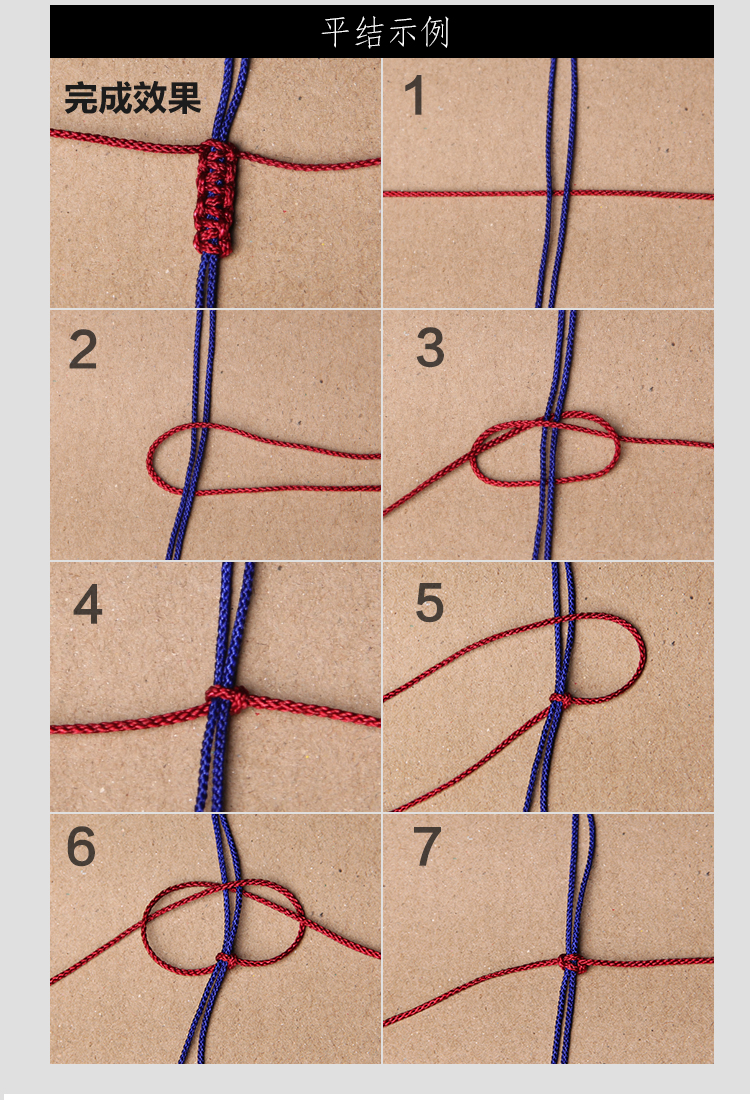 平结示例

完成效果

1

2

3

4

5

6

7