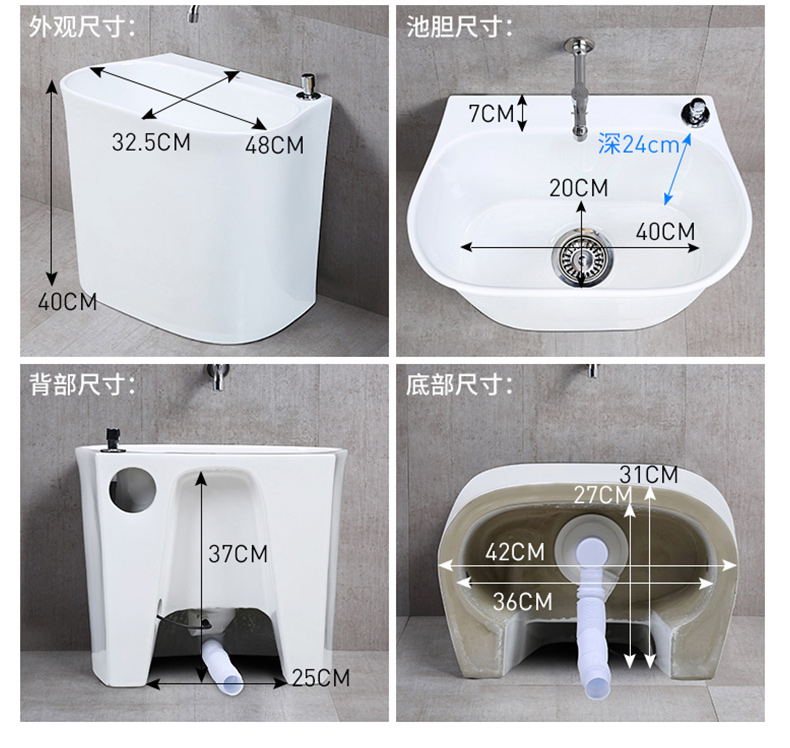 外观尺寸:

32.5CM
48CM
40CM

池胆尺寸:

7CM
深24cm
20CM
40CM

背部尺寸:

37CM
25CM

底部尺寸:

31CM
27CM
42CM
36CM