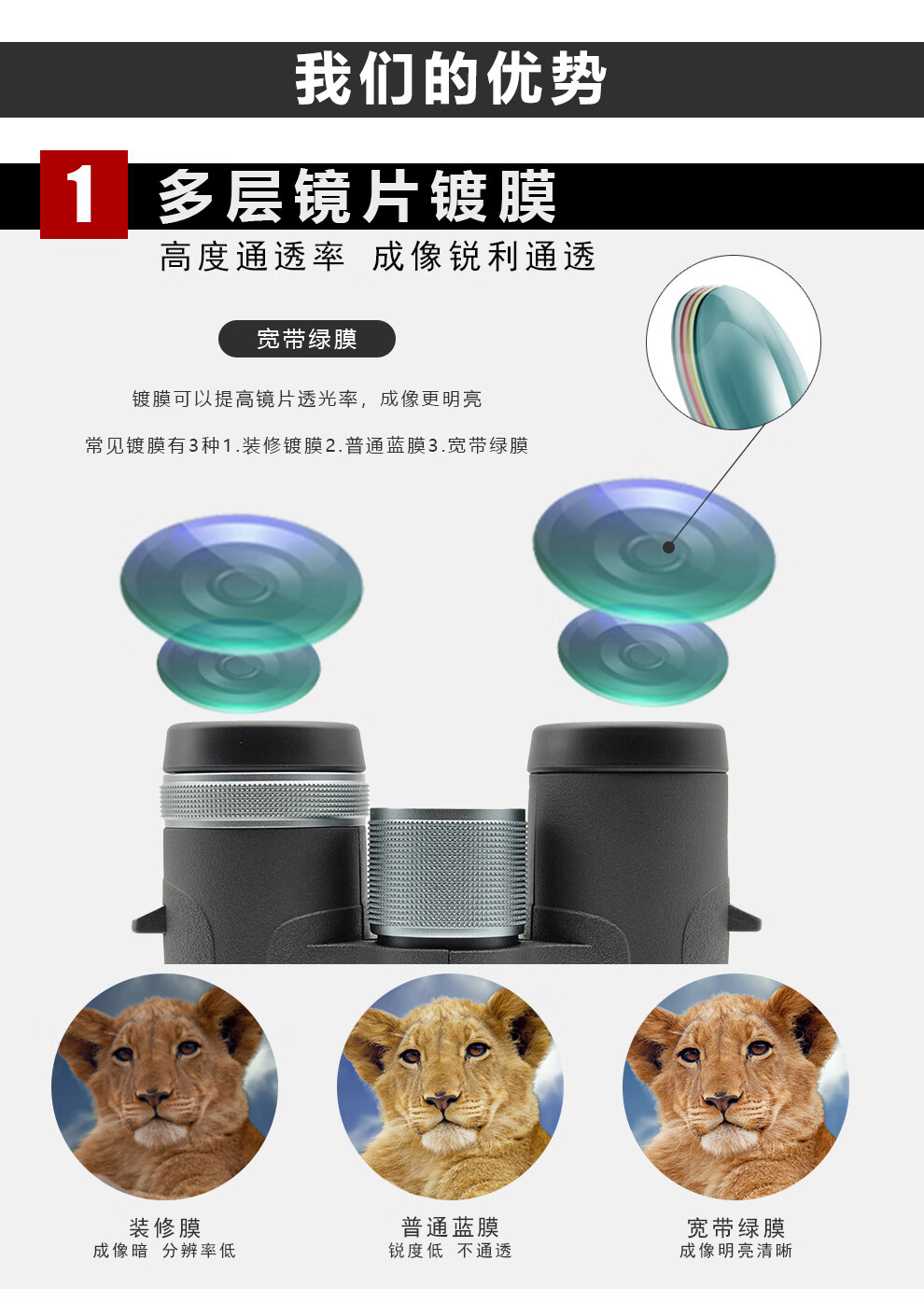 我们的优势

1 多层镜片镀膜

高度通透率 成像锐利通透

宽带绿膜

镀膜可以提高镜片透光率，成像更明亮

常见镀膜有3种1.装修镀膜2.普通蓝膜3.宽带绿膜

装修膜
成像暗 分辨率低

普通蓝膜
锐度低 不通透

宽带绿膜
成像明亮清晰