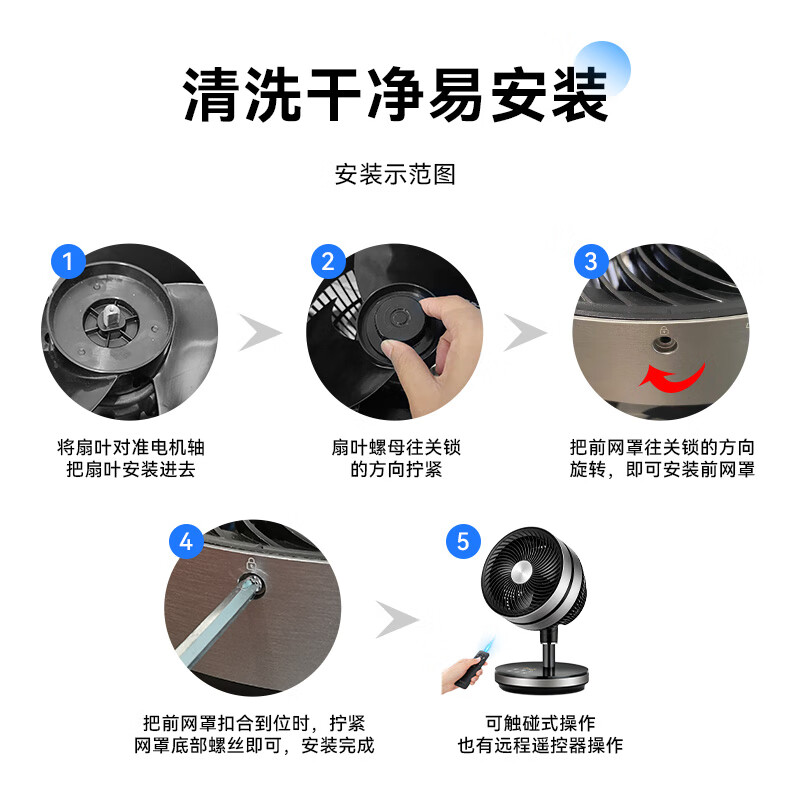 清洗干净易安装

安装示范图

1
将扇叶对准电机轴
把扇叶安装进去

2
扇叶螺母往关锁
的方向拧紧

3
把前网罩往关锁的方向
旋转，即可安装前网罩

4
把前网罩扣合到位时，拧紧
网罩底部螺丝即可，安装完成

5
可触碰式操作
也有远程遥控器操作