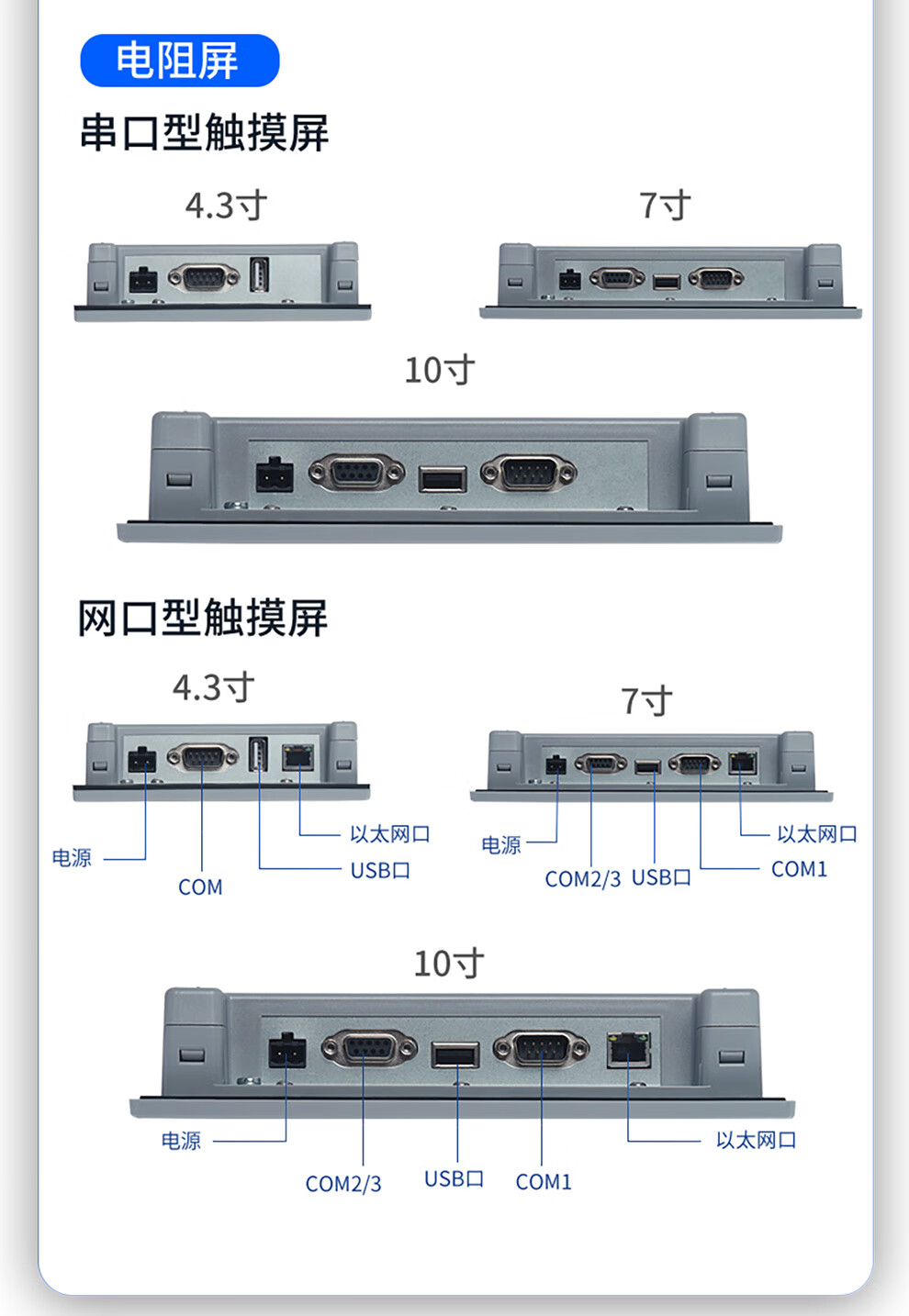 电阻屏

串口型触摸屏

4.3寸

7寸

10寸

网口型触摸屏

4.3寸

电源

COM

以太网口

USB口

7寸

电源

COM2/3

USB口

以太网口

COM1

10寸

电源

COM2/3

USB口

COM1

以太网口