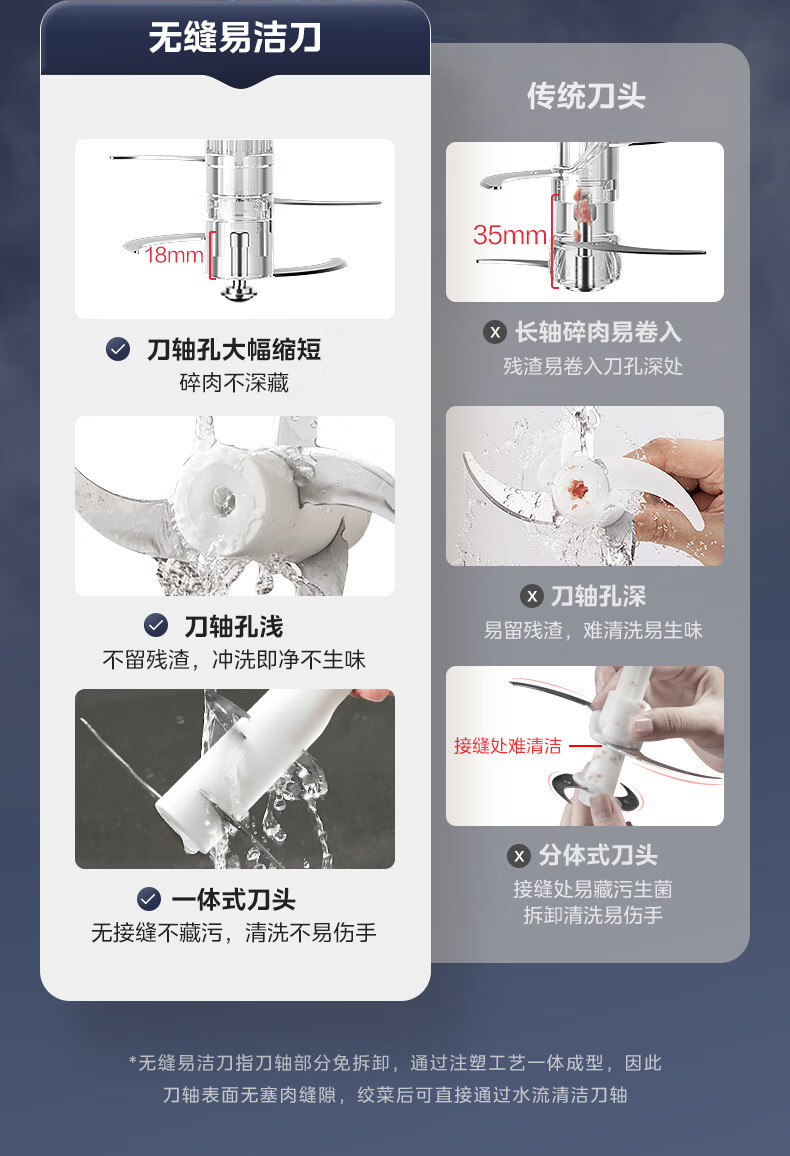 无缝易洁刀

18mm

刀轴孔大幅缩短
碎肉不深藏

刀轴孔浅
不留残渣，冲洗即净不生味

一体式刀头
无接缝不藏污，清洗不易伤手

传统刀头

35mm

x 长轴碎肉易卷入
残渣易卷入刀孔深处

x 刀轴孔深
易留残渣，难清洗易生味

接缝处难清洁

x 分体式刀头
接缝处易藏污生菌
拆卸清洗易伤手

*无缝易洁刀指刀轴部分免拆卸，通过注塑工艺一体成型，因此刀轴表面无塞肉缝隙，绞菜后可直接通过水流清洁刀轴