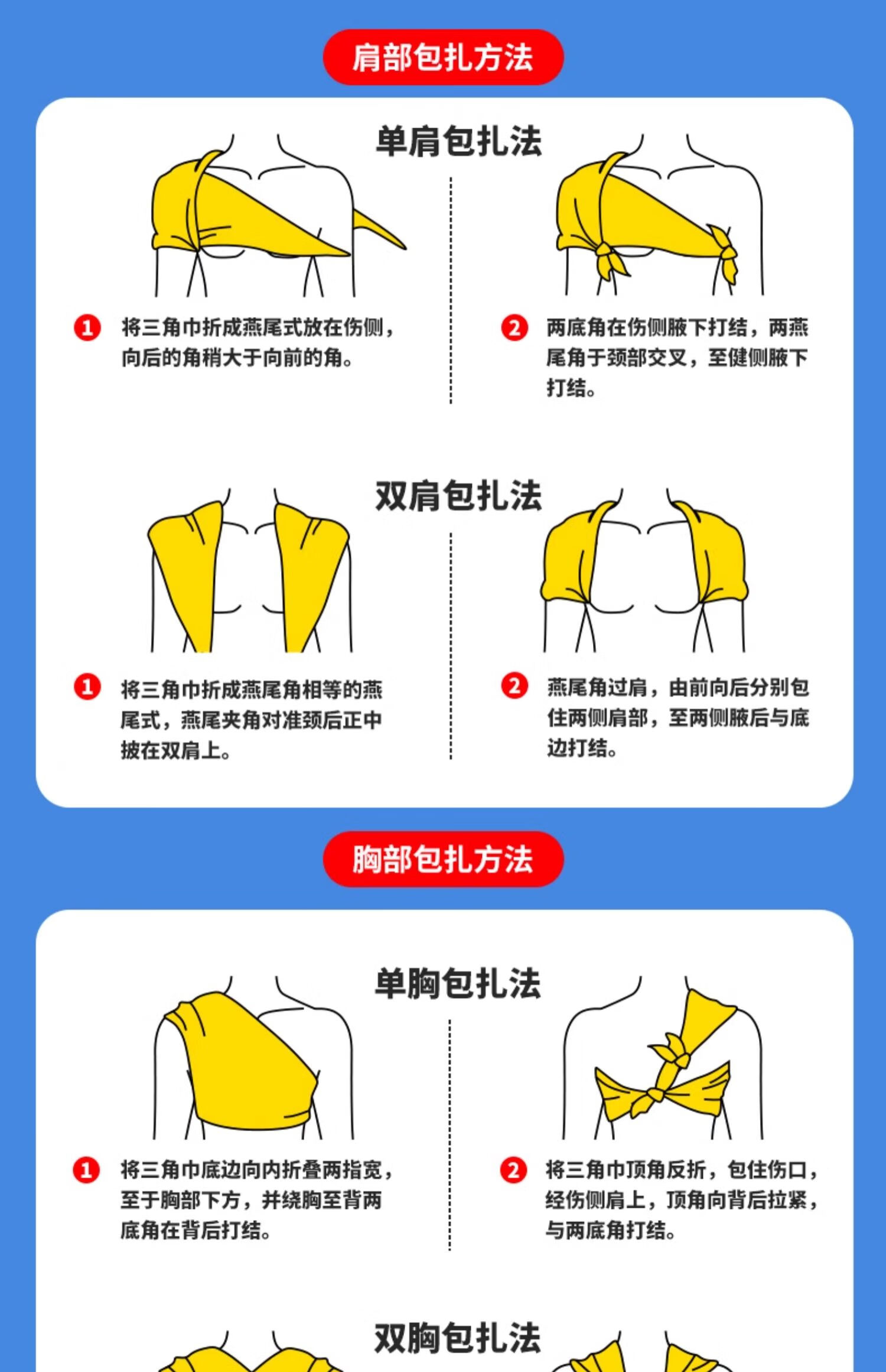 肩部包扎方法

单肩包扎法

1 将三角巾折成燕尾式放在伤侧，向后的角稍大于向前的角。

2 两底角在伤侧腋下打结，两燕尾角于颈部交叉，至健侧腋下打结。

双肩包扎法

1 将三角巾折成燕尾角相等的燕尾式，燕尾夹角对准颈后正中披在双肩上。

2 燕尾角过肩，由前向后分别包住两侧肩部，至两侧腋后与底边打结。

胸部包扎方法

单胸包扎法

1 将三角巾底边向内折叠两指宽，至于胸部下方，并绕胸至背两底角在背后打结。

2 将三角巾顶角反折，包住伤口，经伤侧肩上，顶角向背后拉紧，与两底角打结。

双胸包扎法