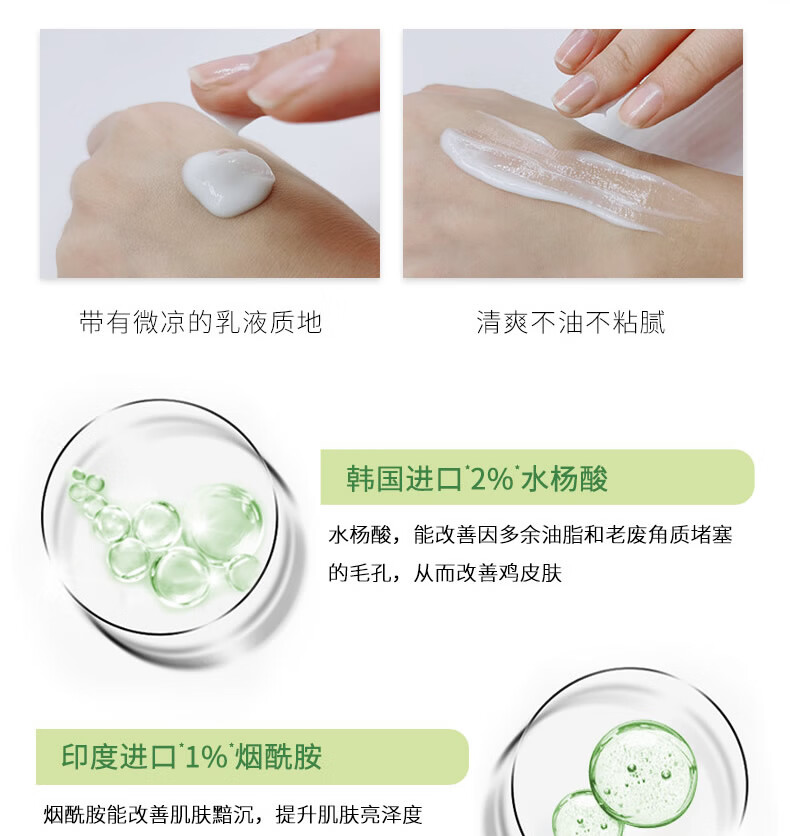 带有微凉的乳液质地

清爽不油不粘腻

韩国进口*2%*水杨酸

水杨酸，能改善因多余油脂和老废角质堵塞的毛孔，从而改善鸡皮肤

印度进口*1%*烟酰胺

烟酰胺能改善肌肤黯沉，提升肌肤亮泽度