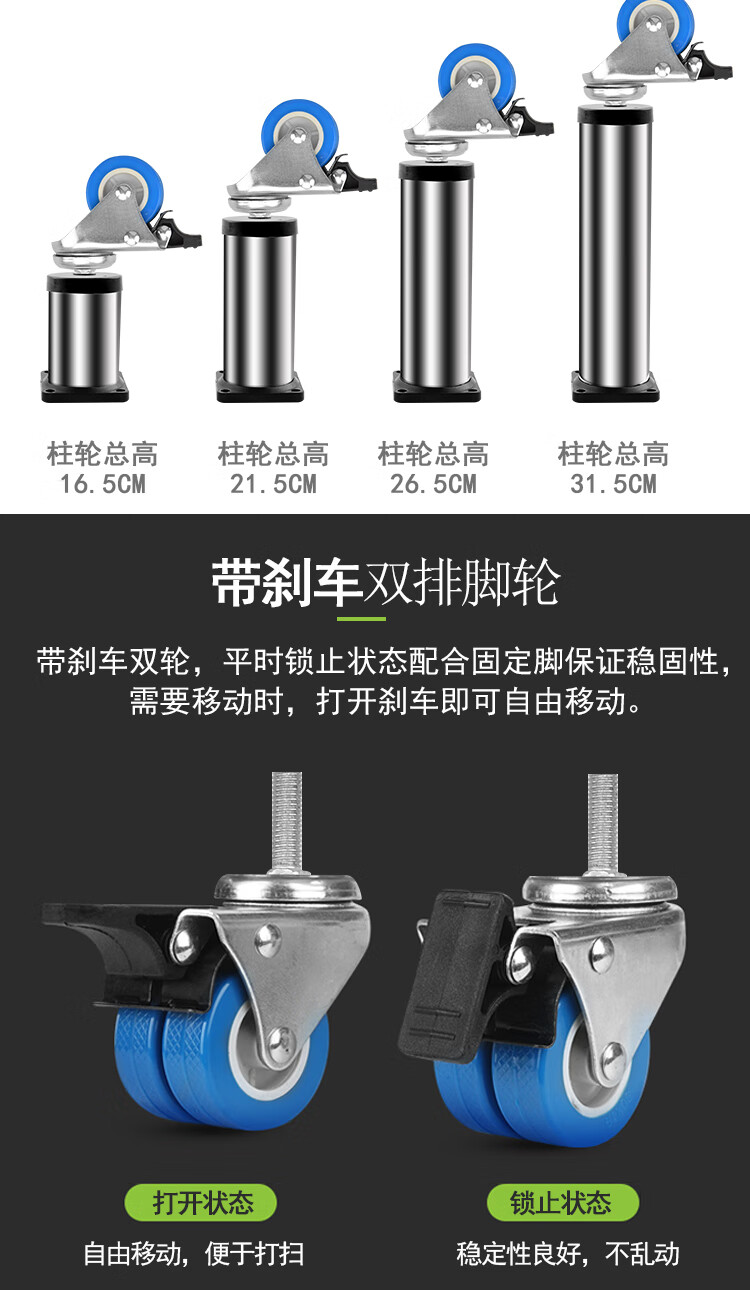 柱轮总高
16.5CM

柱轮总高
21.5CM

柱轮总高
26.5CM

柱轮总高
31.5CM

带刹车双排脚轮

带刹车双轮，平时锁止状态配合固定脚保证稳固性，需要移动时，打开刹车即可自由移动。

打开状态
自由移动，便于打扫

锁止状态
稳定性良好，不乱动