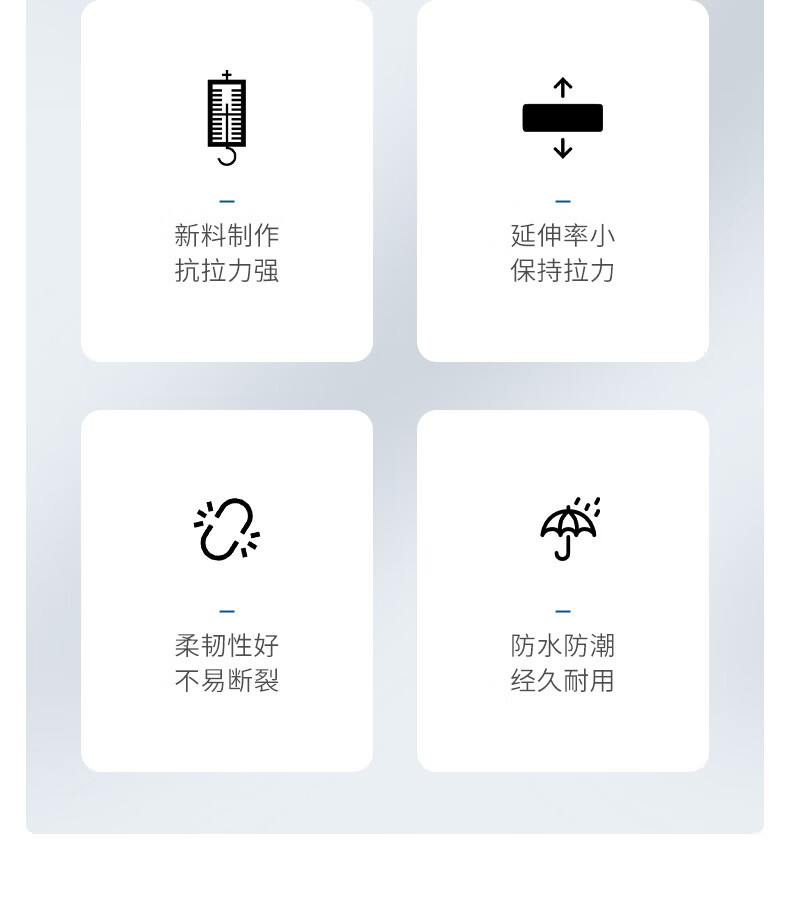 新料制作
抗拉力强

延伸率小
保持拉力

柔韧性好
不易断裂

防水防潮
经久耐用