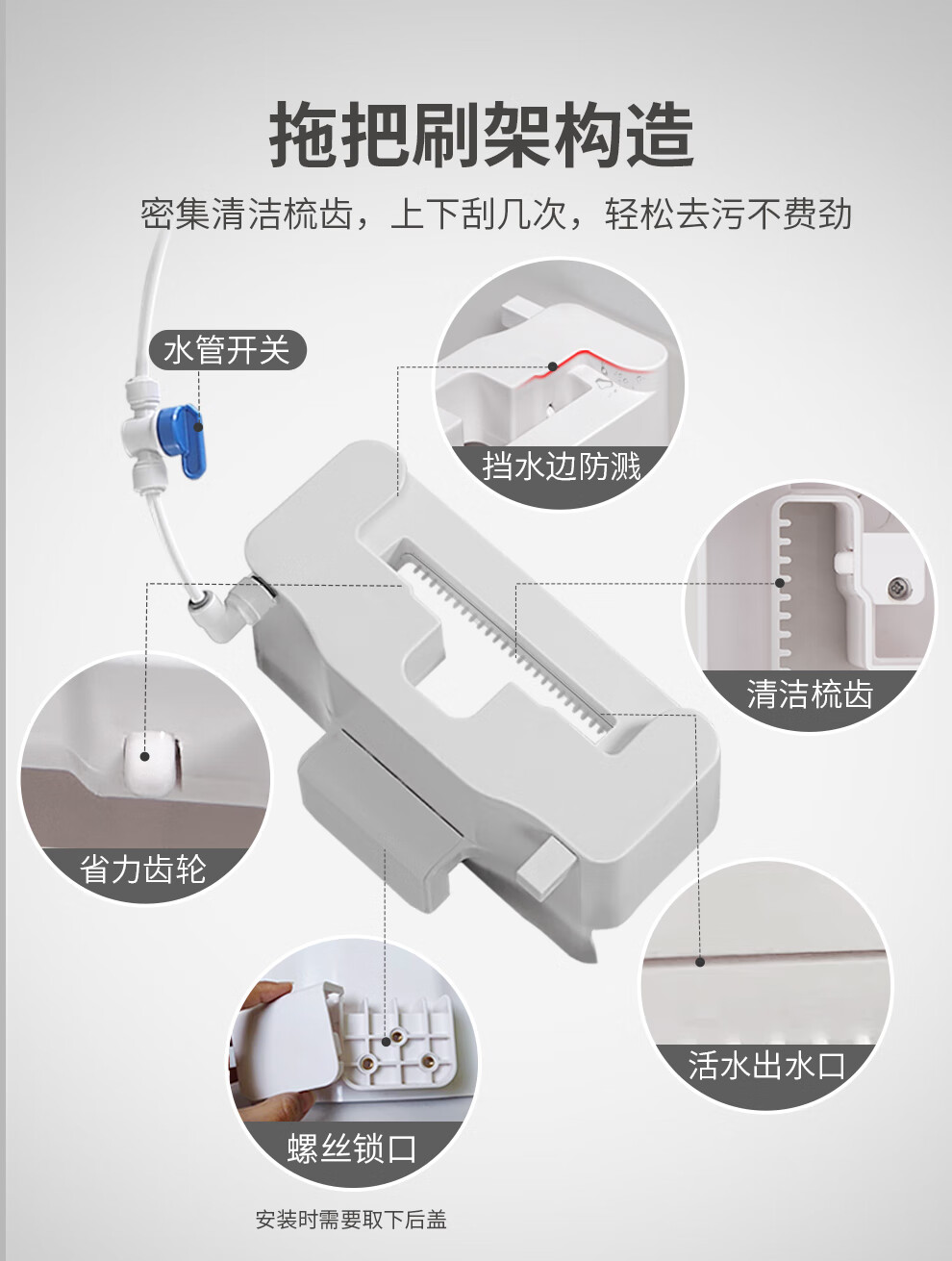 拖把刷架构造

密集清洁梳齿，上下刮几次，轻松去污不费劲

水管开关

挡水边防溅

清洁梳齿

省力齿轮

活水出水口

螺丝锁口

安装时需要取下后盖