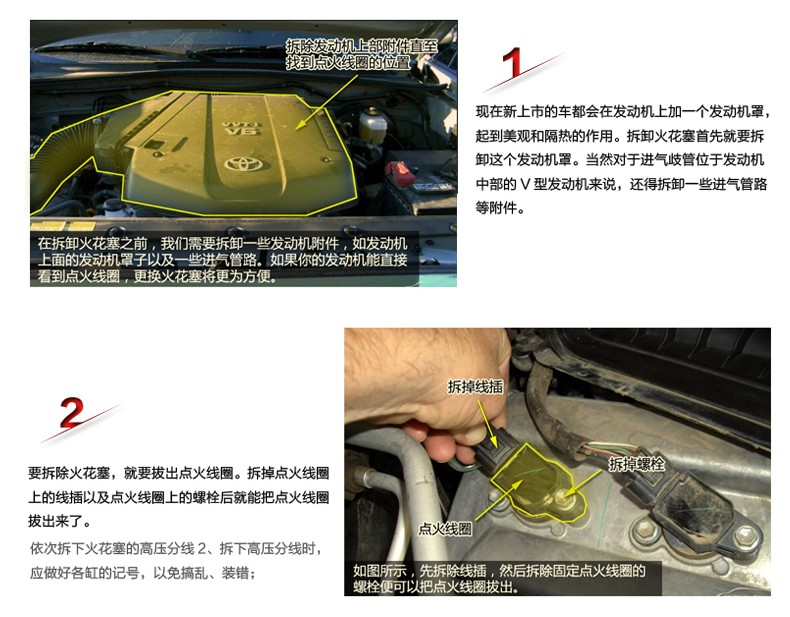 拆除发动机上部附件直至找到点火线圈的位置

VVT-i
V6

在拆卸火花塞之前，我们需要拆卸一些发动机附件，如发动机上面的发动机罩子以及一些进气管路。如果你的发动机能直接看到点火线圈，更换火花塞将更为方便。

1

现在新上市的车都会在发动机上加一个发动机罩，起到美观和隔热的作用。拆卸火花塞首先就要拆卸这个发动机罩。当然对于进气歧管位于发动机中部的 V 型发动机来说，还得拆卸一些进气管路等附件。

2

要拆除火花塞，就要拔出点火线圈。拆掉点火线圈上的线插以及点火线圈上的螺栓后就能把点火线圈拔出来了。

依次拆下火花塞的高压分线 2、拆下高压分线时，应做好各缸的记号，以免搞乱、装错；

拆掉线插

拆掉螺栓

点火线圈

如图所示，先拆除线插，然后拆除固定点火线圈的螺栓便可以把点火线圈拔出。