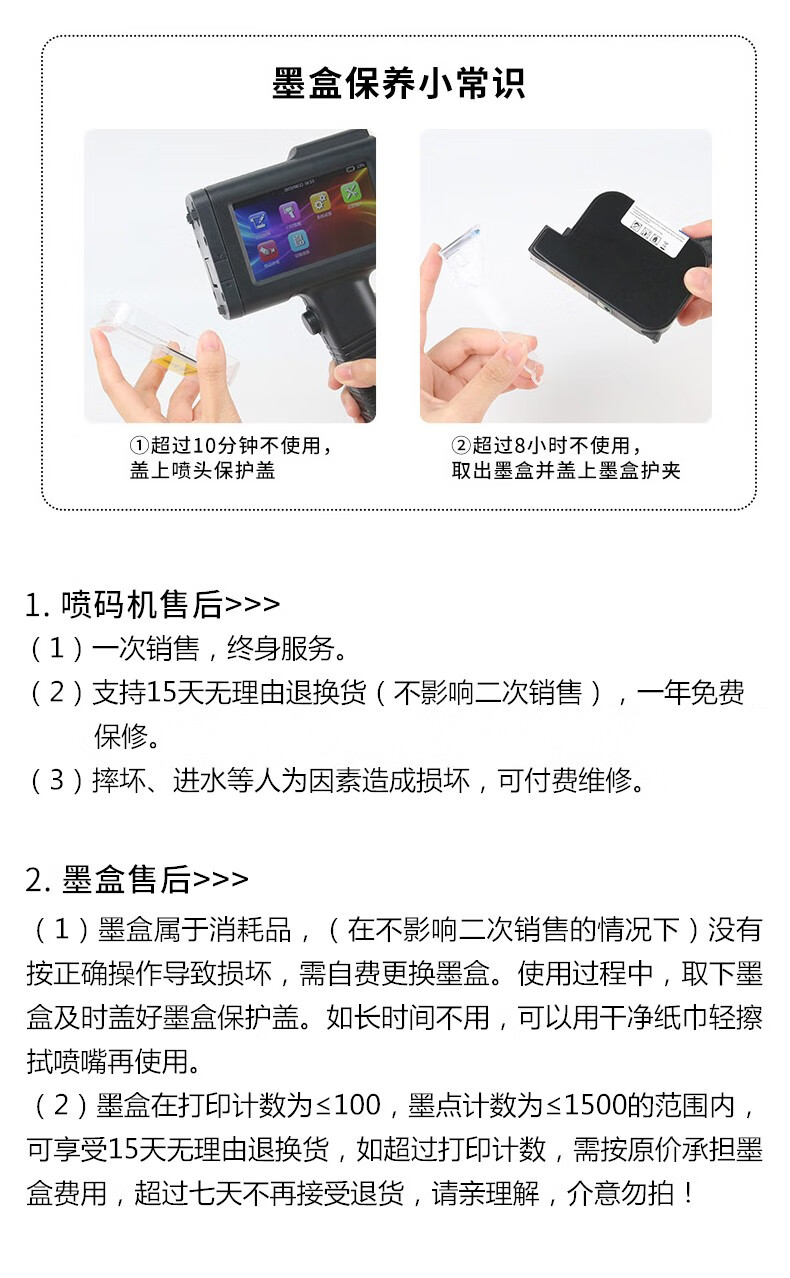 墨盒保养小常识

①超过10分钟不使用，盖上喷头保护盖

②超过8小时不使用，取出墨盒并盖上墨盒护夹

1. 喷码机售后>>>
（1）一次销售，终身服务。
（2）支持15天无理由退换货（不影响二次销售），一年免费保修。
（3）摔坏、进水等人为因素造成损坏，可付费维修。

2. 墨盒售后>>>
（1）墨盒属于消耗品，（在不影响二次销售的情况下）没有按正确操作导致损坏，需自费更换墨盒。使用过程中，取下墨盒及时盖好墨盒保护盖。如长时间不用，可以用干净纸巾轻擦拭喷嘴再使用。
（2）墨盒在打印计数为≤100，墨点计数为≤1500的范围内，可享受15天无理由退换货，如超过打印计数，需按原价承担墨盒费用，超过七天不再接受退货，请亲理解，介意勿拍！