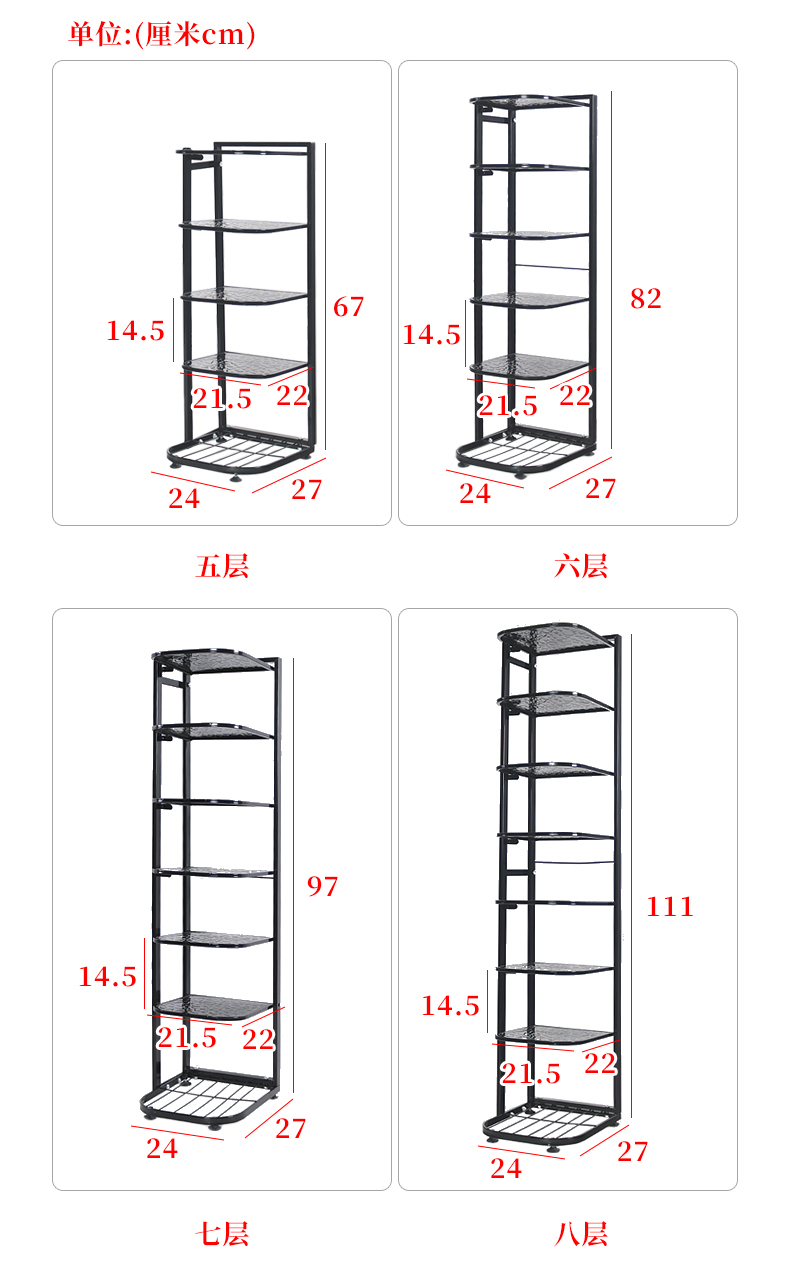 单位:(厘米cm)

14.5
67
21.5
22
24
27

五层

14.5
82
21.5
22
24
27

六层

97
14.5
21.5
22
24
27

七层

111
14.5
21.5
22
24
27

八层