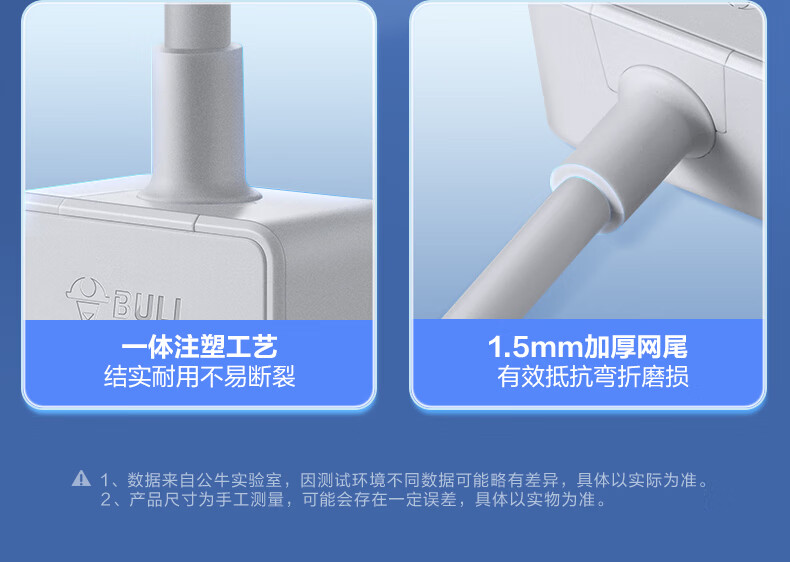 BULL

一体注塑工艺
结实耐用不易断裂

1.5mm加厚网尾
有效抵抗弯折磨损

1、数据来自公牛实验室，因测试环境不同数据可能略有差异，具体以实际为准。
2、产品尺寸为手工测量，可能会存在一定误差，具体以实物为准。