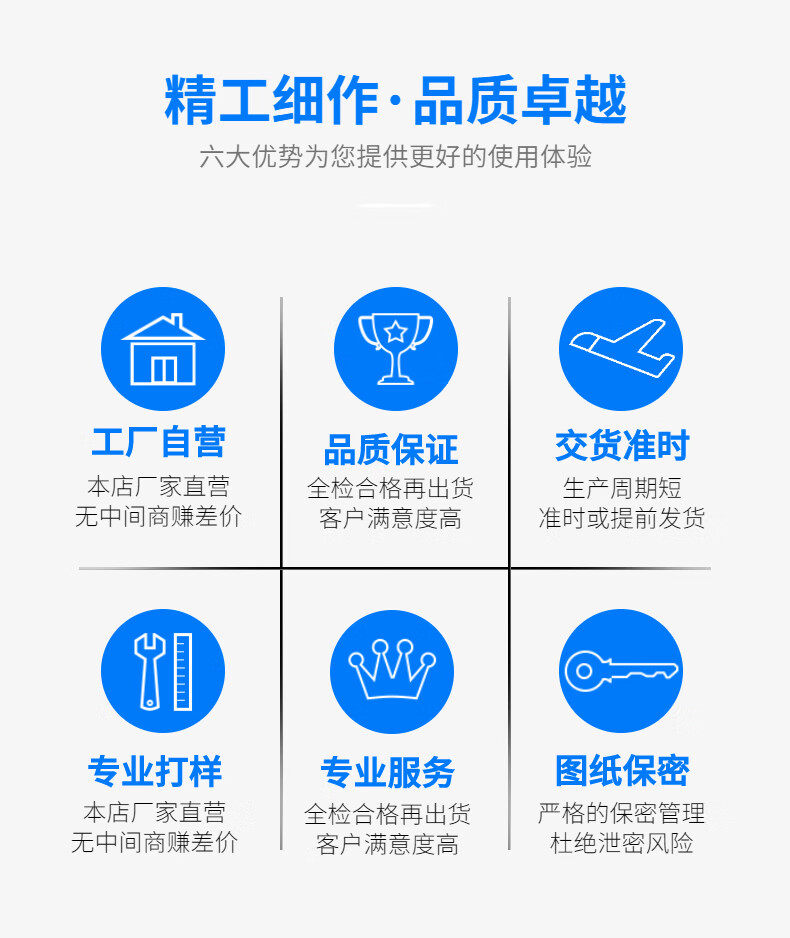 精工细作·品质卓越
六大优势为您提供更好的使用体验

工厂自营
本店厂家直营
无中间商赚差价

品质保证
全检合格再出货
客户满意度高

交货准时
生产周期短
准时或提前发货

专业打样
本店厂家直营
无中间商赚差价

专业服务
全检合格再出货
客户满意度高

图纸保密
严格的保密管理
杜绝泄密风险